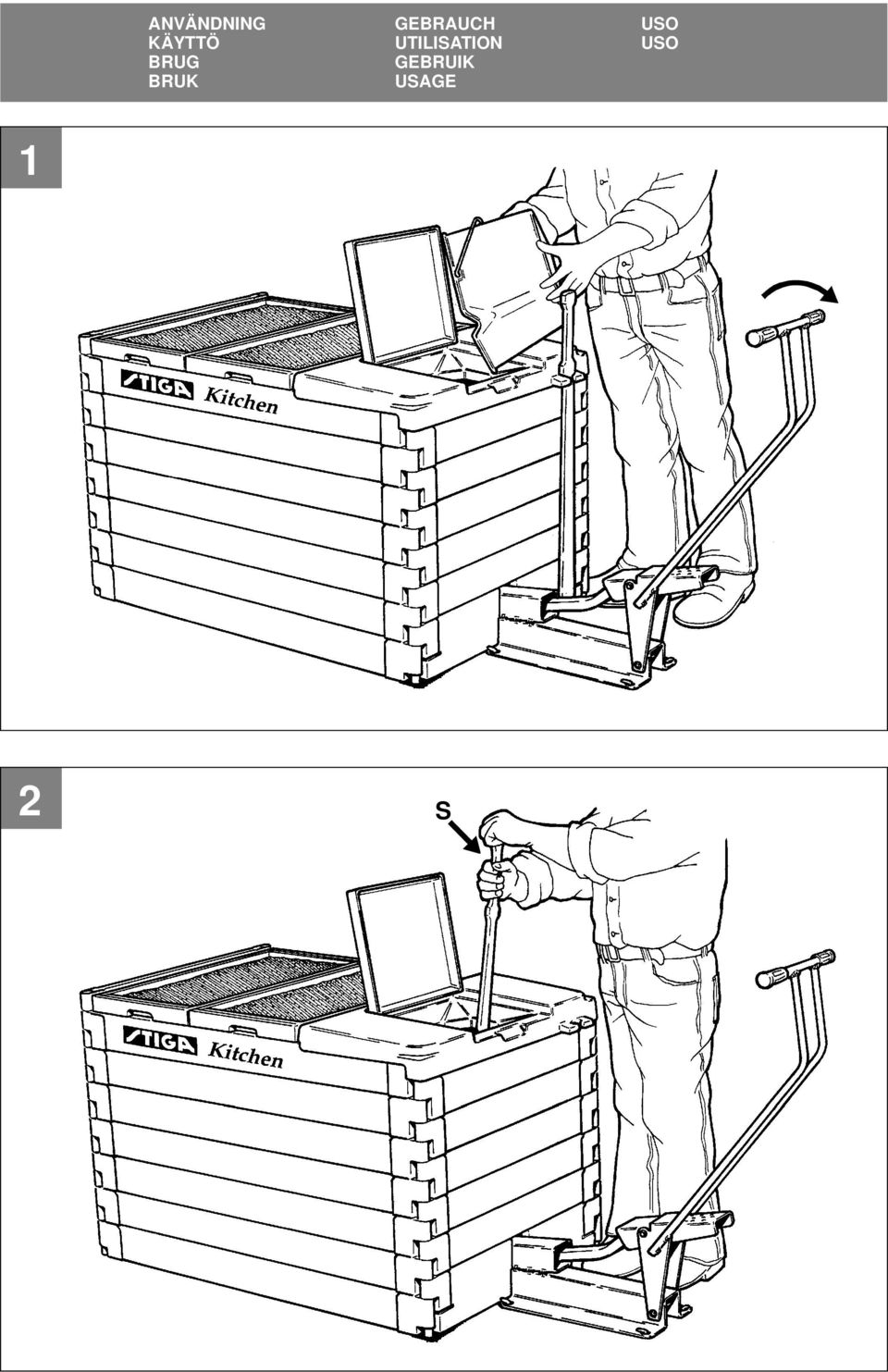 ANVÄNDNING
KÄYTTÖ
BRUG
BRUK

GEBRAUCH
UTILISATION
GEBRUIK
USAGE

USO
USO

1

STIGA Kitchen

2

S

STIGA Kitchen