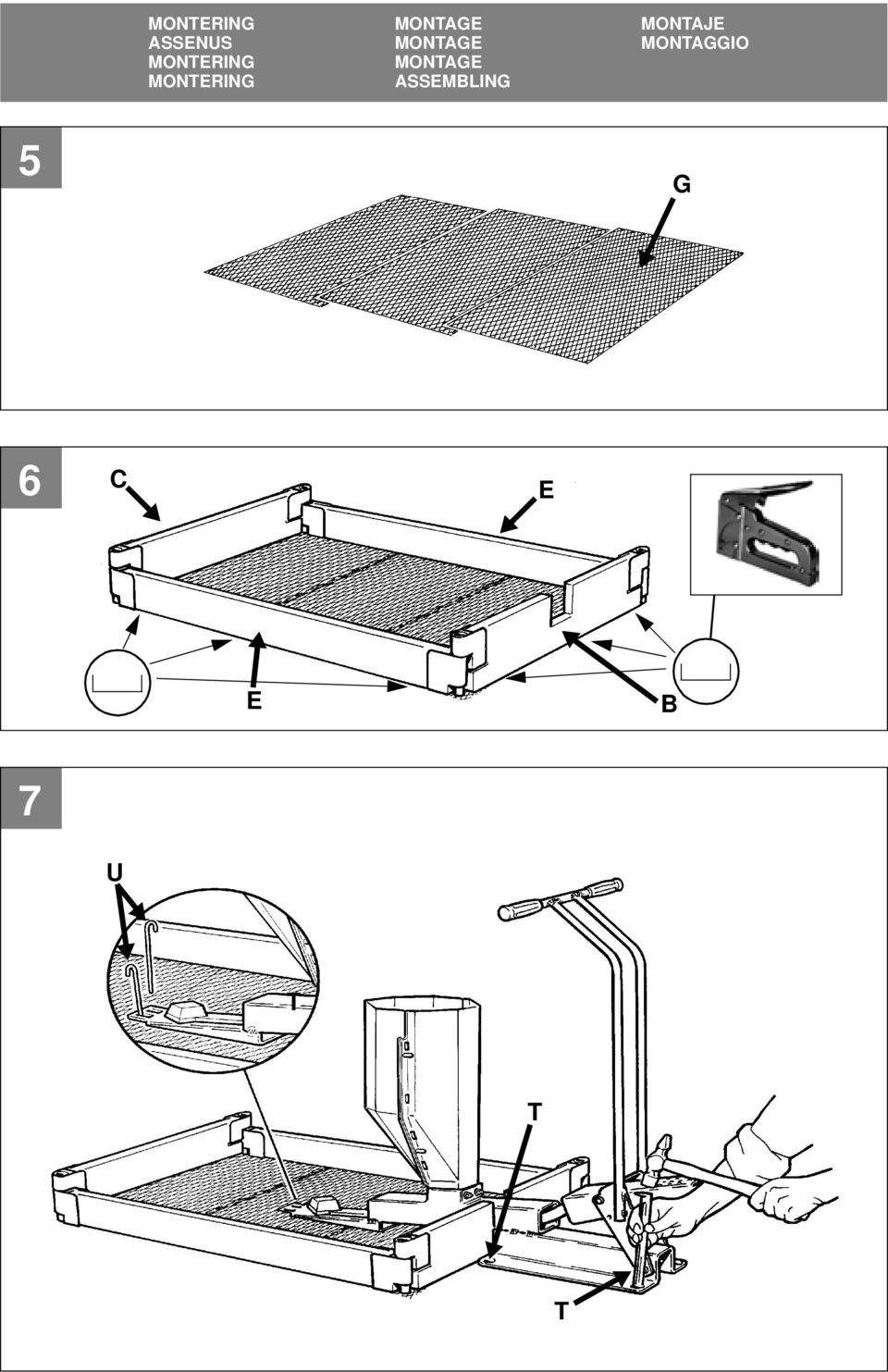 MONTERING
ASSENUS
MONTERING
MONTERING

MONTAGE
MONTAGE
MONTAGE
ASSEMBLING

MONTAJE
MONTAGGIO

5

G

6

C

E

E

B

7

U

T

T