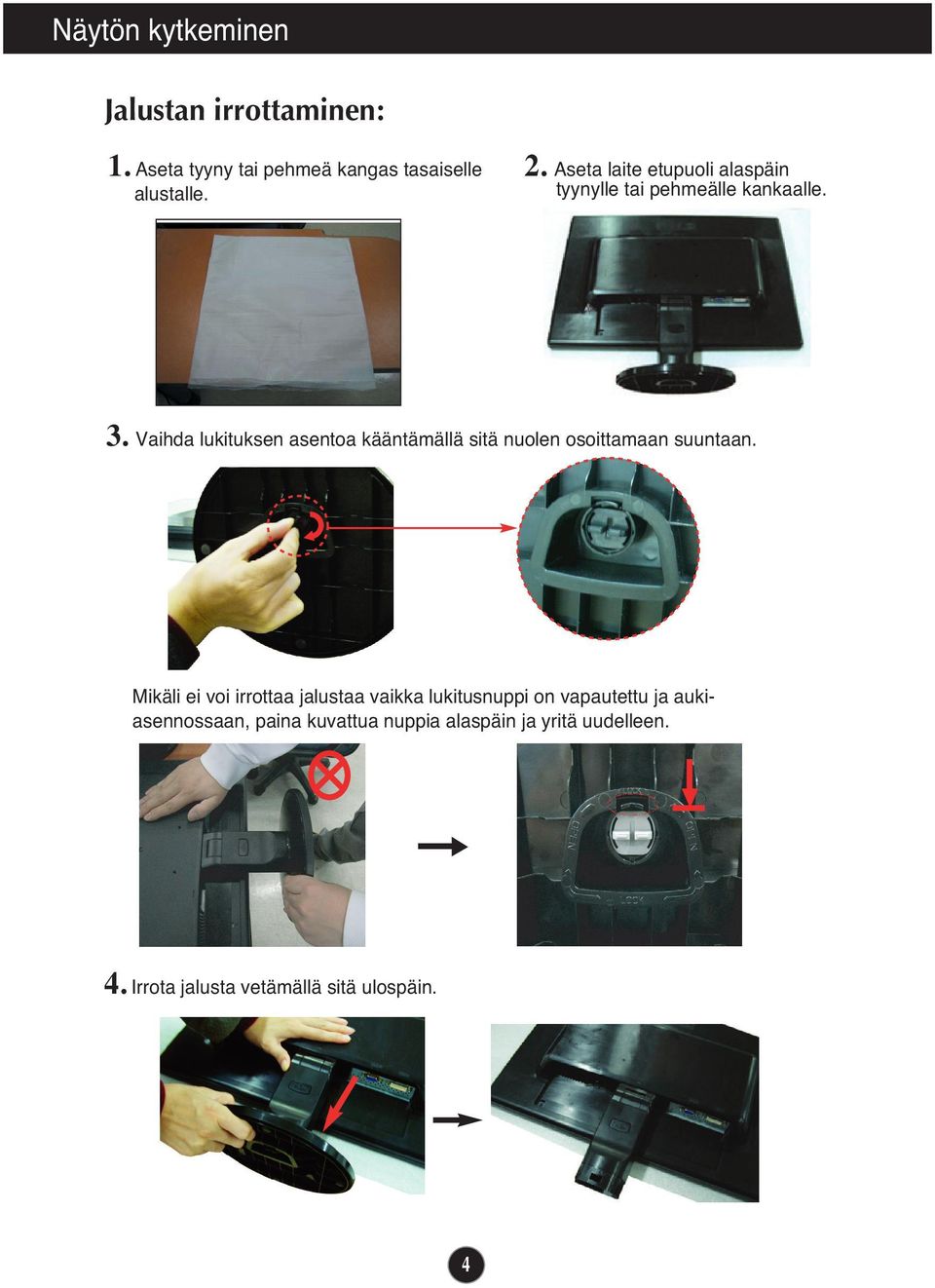 Näytön kytkeminen

Jalustan irrottaminen:

1. Aseta tyyny tai pehmeä kangas tasaiselle alustalle.

2. Aseta laite etupuoli alaspäin tyynylle tai pehmeälle kankaalle.

3. Vaihda lukituksen asentoa kääntämällä sitä nuolen osoittamaan suuntaan.

Mikäli ei voi irrottaa jalustaa vaikka lukitusnuppi on vapautettu ja aukiasennossaan, paina kuvattua nuppia alaspäin ja yritä uudelleen.

OPEN OPEN LOCK

4. Irrota jalusta vetämällä sitä ulospäin.

4