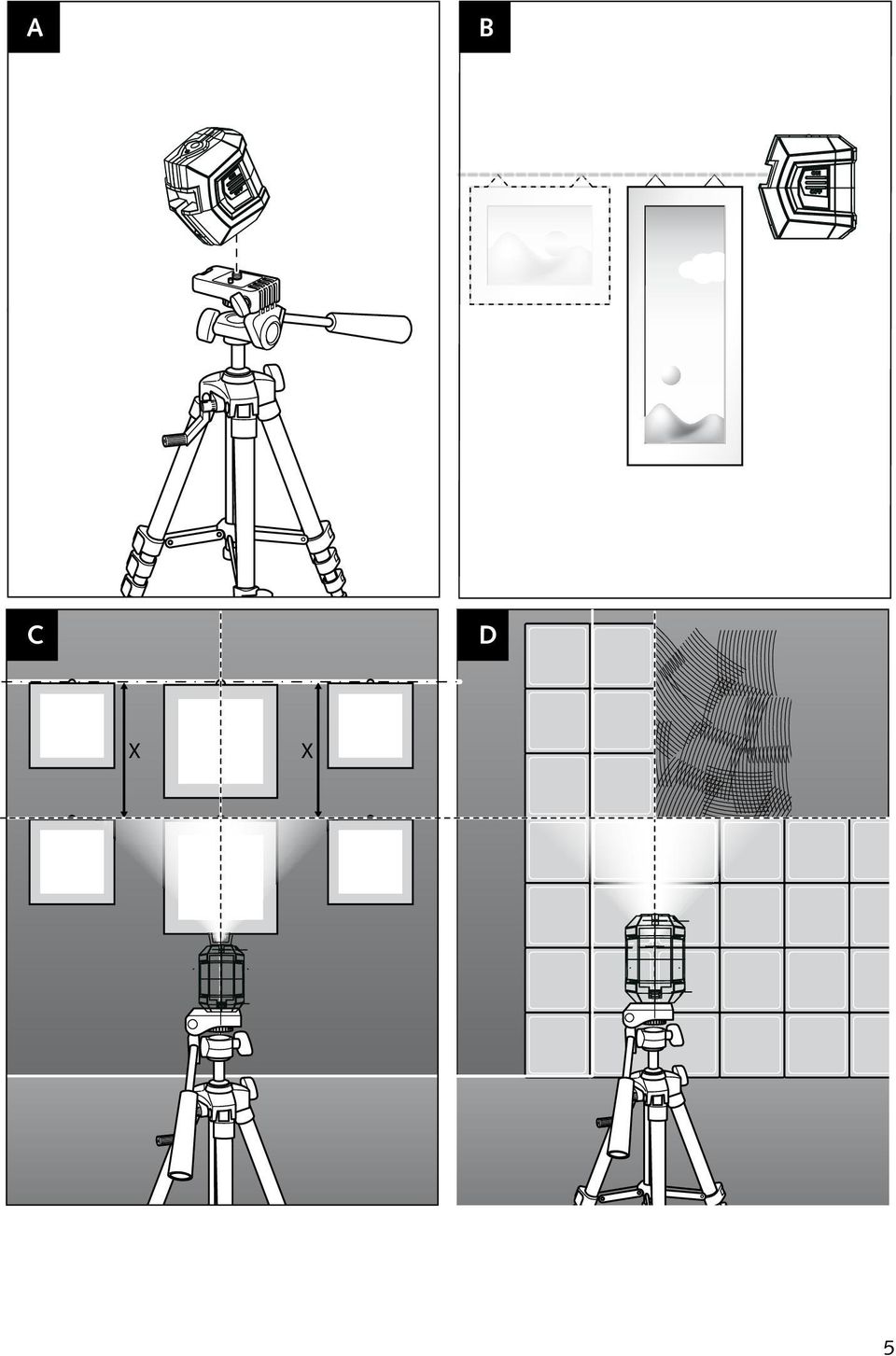 A

B

C

X

X

D

5