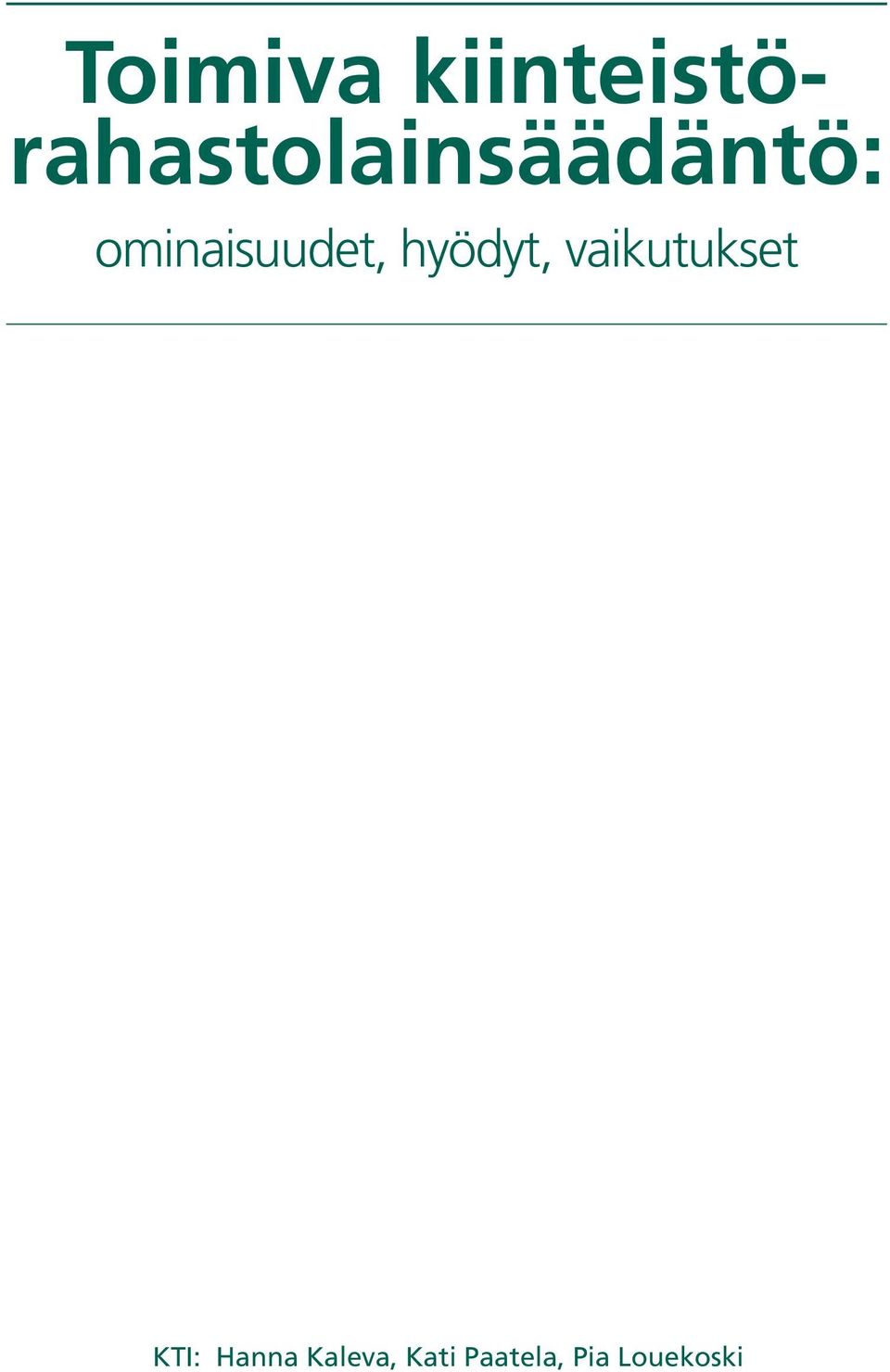 Toimiva kiinteistörahastolainsäädäntö:

ominaisuudet, hyödyt, vaikutukset

KTI: Hanna Kaleva, Kati Paatela, Pia Louekoski