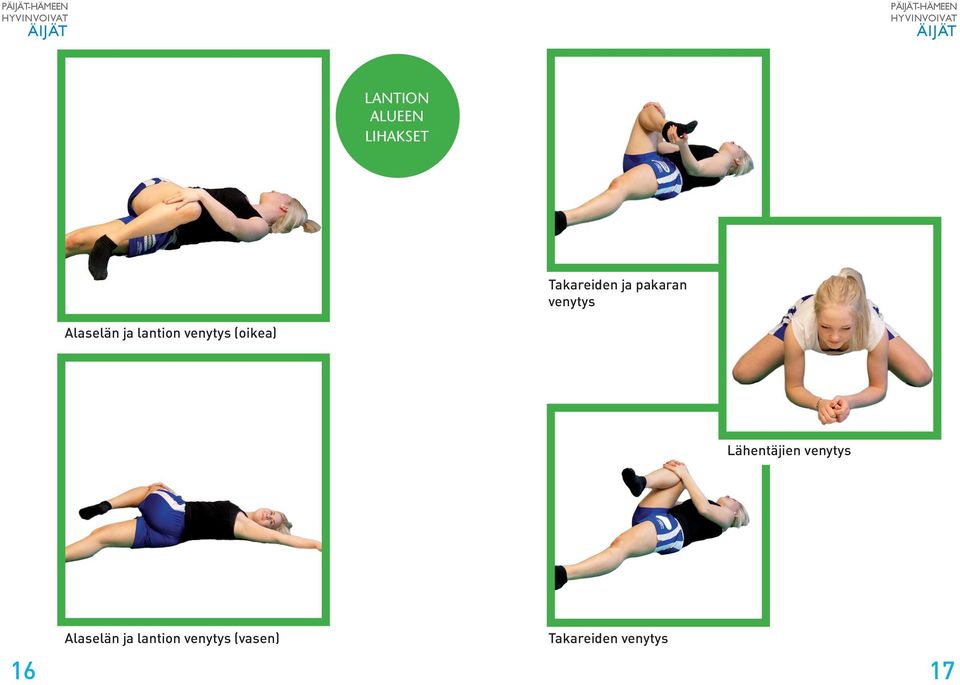 PÄIJÄT-HÄMEEN HYVINVOIVAT ÄIJÄT

LANTION ALUEEN LIHAKSET

Alaselän ja lantion venytys (oikea)

Alaselän ja lantion venytys (vasen)

16

PÄIJÄT-HÄMEEN HYVINVOIVAT ÄIJÄT

Takareiden ja pakaran venytys

Lähentäjien venytys

Takareiden venytys

17