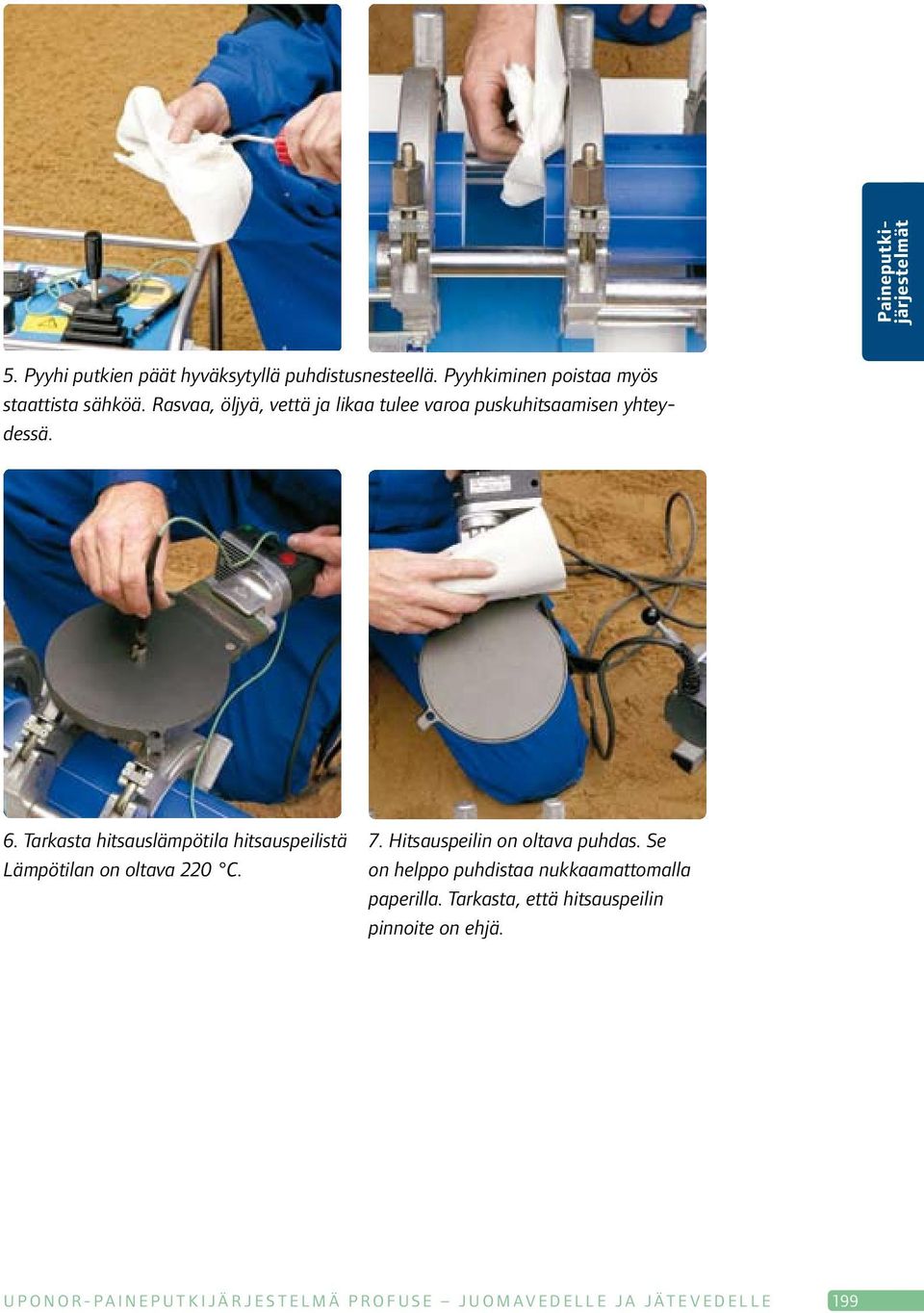 Paineputkijärjestelmät

5. Pyyhi putkien päät hyväksytyllä puhdistusnesteellä. Pyyhkiminen poistaa myös staattista sähköä. Rasvaa, öljyä, vettä ja likaa tulee varoa puskuhitsaamisen yhteydessä.

6. Tarkasta hitsauslämpötila hitsauspeilistä Lämpötilan on oltava 220 °C.

7. Hitsauspeilin on oltava puhdas. Se on helppo puhdistaa nukkaamattomalla paperilla. Tarkasta, että hitsauspeilin pinnoite on ehjä.

UPONOR-PAINEPUTKIJÄRJESTELMÄ PROFUSE – JUOMAVEDELLE JA JÄTEVEDELLE 199