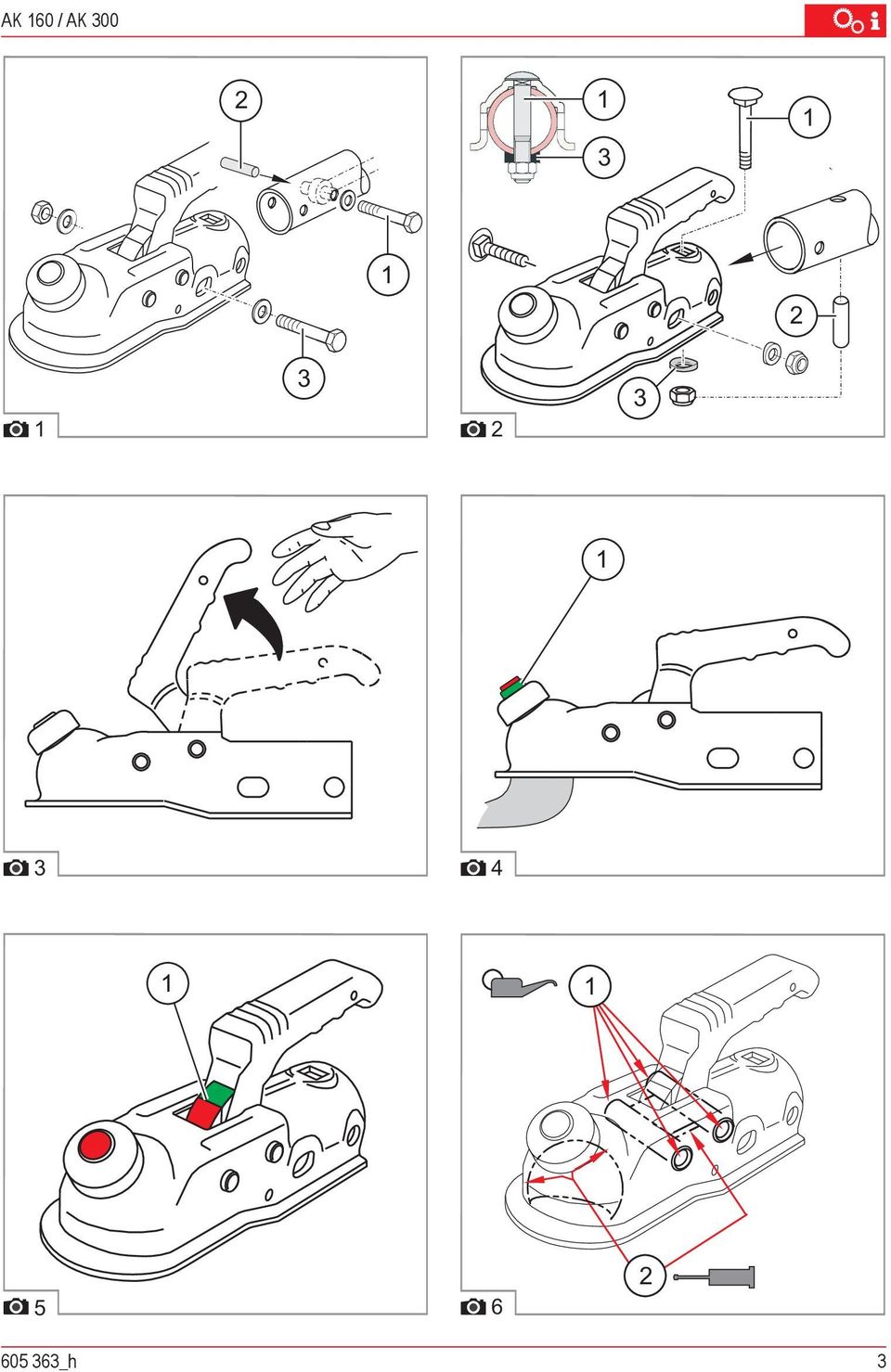 AK 160 / AK 300

2

1

3

1

1

3

1

2

3

2

3

1

4

1

5

1

2

6

605 363_h

3