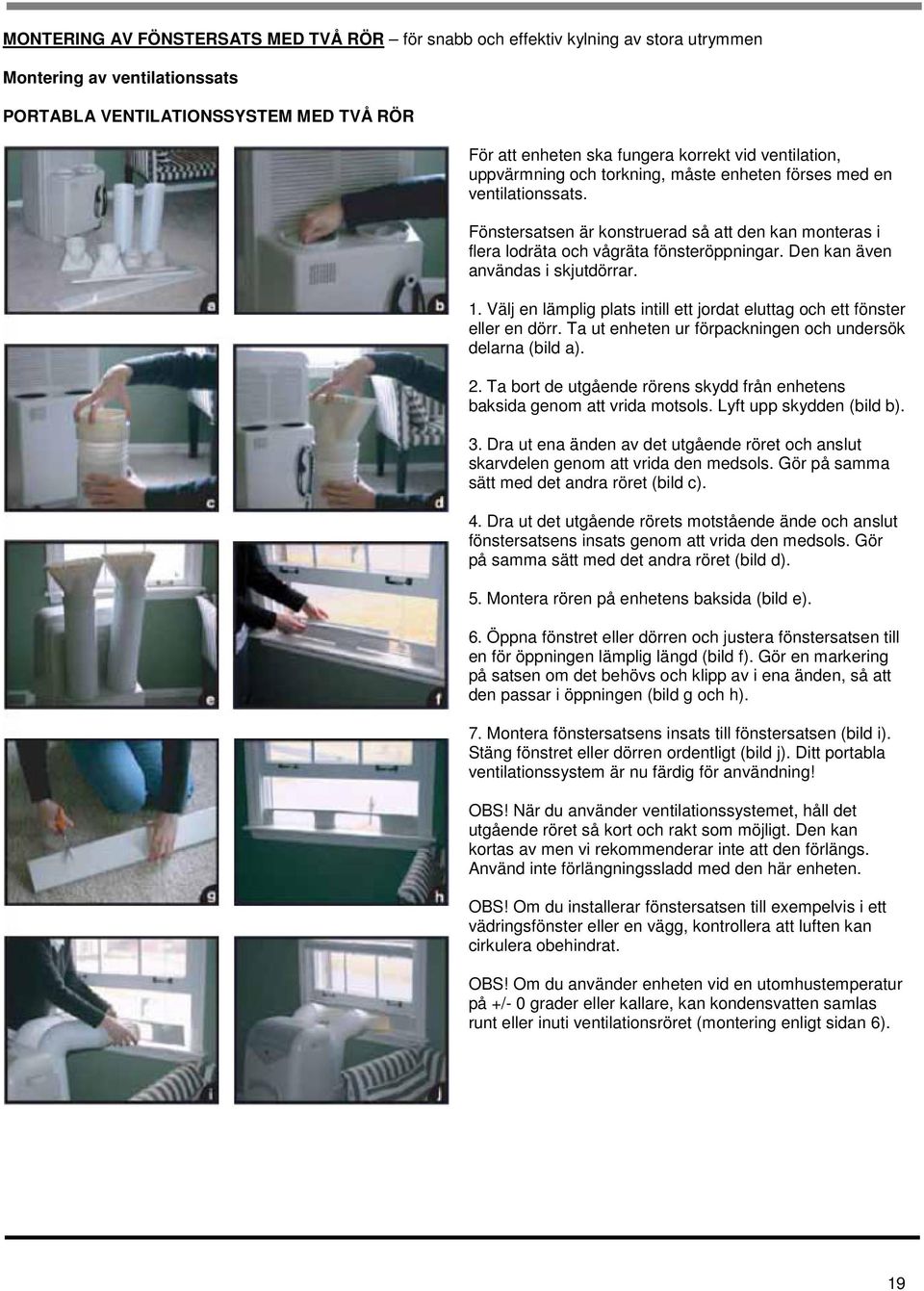 MONTERING AV FÖNSTERSATS MED TVÅ RÖR – för snabb och effektiv kylning av stora utrymmen

Montering av ventilationssats

PORTABLA VENTILATIONSSYSTEM MED TVÅ RÖR

a

b

c

d

e

f

g

h

i

j

För att enheten ska fungera korrekt vid ventilation, uppvärmning och torkning, måste enheten förses med en ventilationssats.

Fönstersatsen är konstruerad så att den kan monteras i flera lodräta och vågräta fönsteröppningar. Den kan även användas i skjutdörrar.

1. Välj en lämplig plats intill ett jordat eluttag och ett fönster eller en dörr. Ta ut enheten ur förpackningen och undersök delarna (bild a).

2. Ta bort de utgående rörens skydd från enhetens baksida genom att vrida motsols. Lyft upp skydden (bild b).

3. Dra ut ena änden av det utgående röret och anslut skarvdelen genom att vrida den medsols. Gör på samma sätt med det andra röret (bild c).

4. Dra ut det utgående rörets motstående ände och anslut fönstersatsens insats genom att vrida den medsols. Gör på samma sätt med det andra röret (bild d).

5. Montera rören på enhetens baksida (bild e).

6. Öppna fönstret eller dörren och justera fönstersatsen till en för öppningen lämplig längd (bild f). Gör en markering på satsen om det behövs och klipp av i ena änden, så att den passar i öppningen (bild g och h).

7. Montera fönstersatsens insats till fönstersatsen (bild i). Stäng fönstret eller dörren ordentligt (bild j). Ditt portabla ventilationssystem är nu färdig för användning!

OBS! När du använder ventilationssystemet, håll det utgående röret så kort och rakt som möjligt. Den kan kortas av men vi rekommenderar inte att den förlängs. Använd inte förlängningssladd med den här enheten.

OBS! Om du installerar fönstersatsen till exempelvis i ett vädringsfönster eller en vägg, kontrollera att luften kan cirkulera obehindrat.

OBS! Om du använder enheten vid en utomhustemperatur på +/- 0 grader eller kallare, kan kondensvatten samlas runt eller inuti ventilationsröret (montering enligt sidan 6).

19