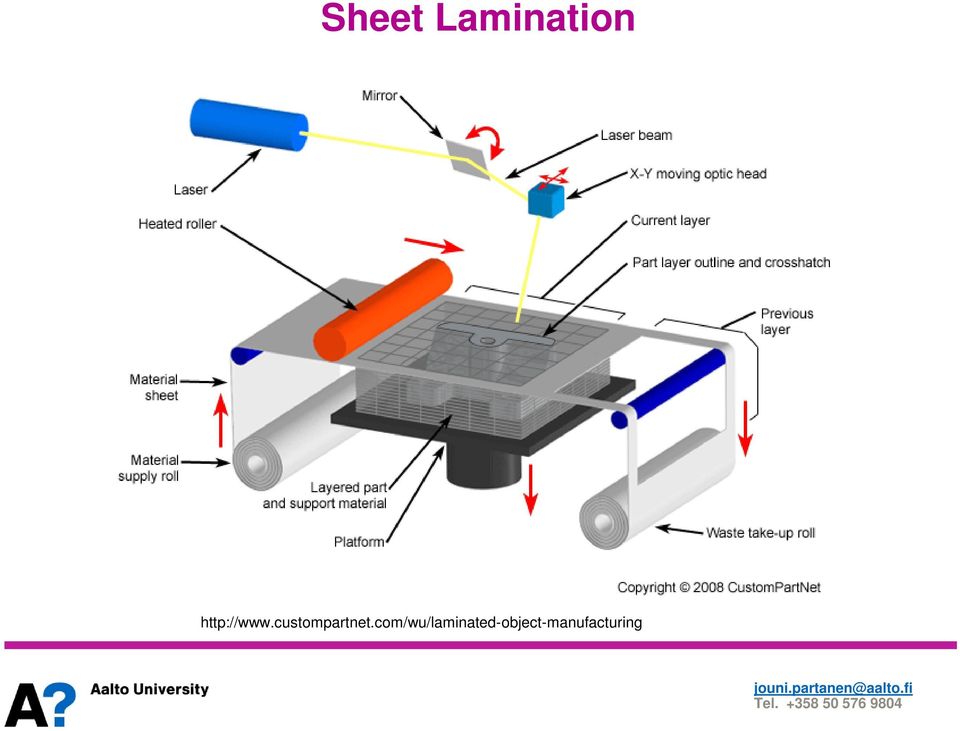 Sheet Lamination

Mirror

Laser beam

X-Y moving optic head

Laser

Heated roller

Current layer

Part layer outline and crosshatch

Previous layer

Material sheet

Material supply roll

Layered part and support material

Platform

Waste take-up roll

Copyright © 2008 CustomPartNet

http://www.custompartnet.com/wu/laminated-object-manufacturing

A? Aalto University

jouni.partanen@aalto.fi
Tel. +358 50 576 9804