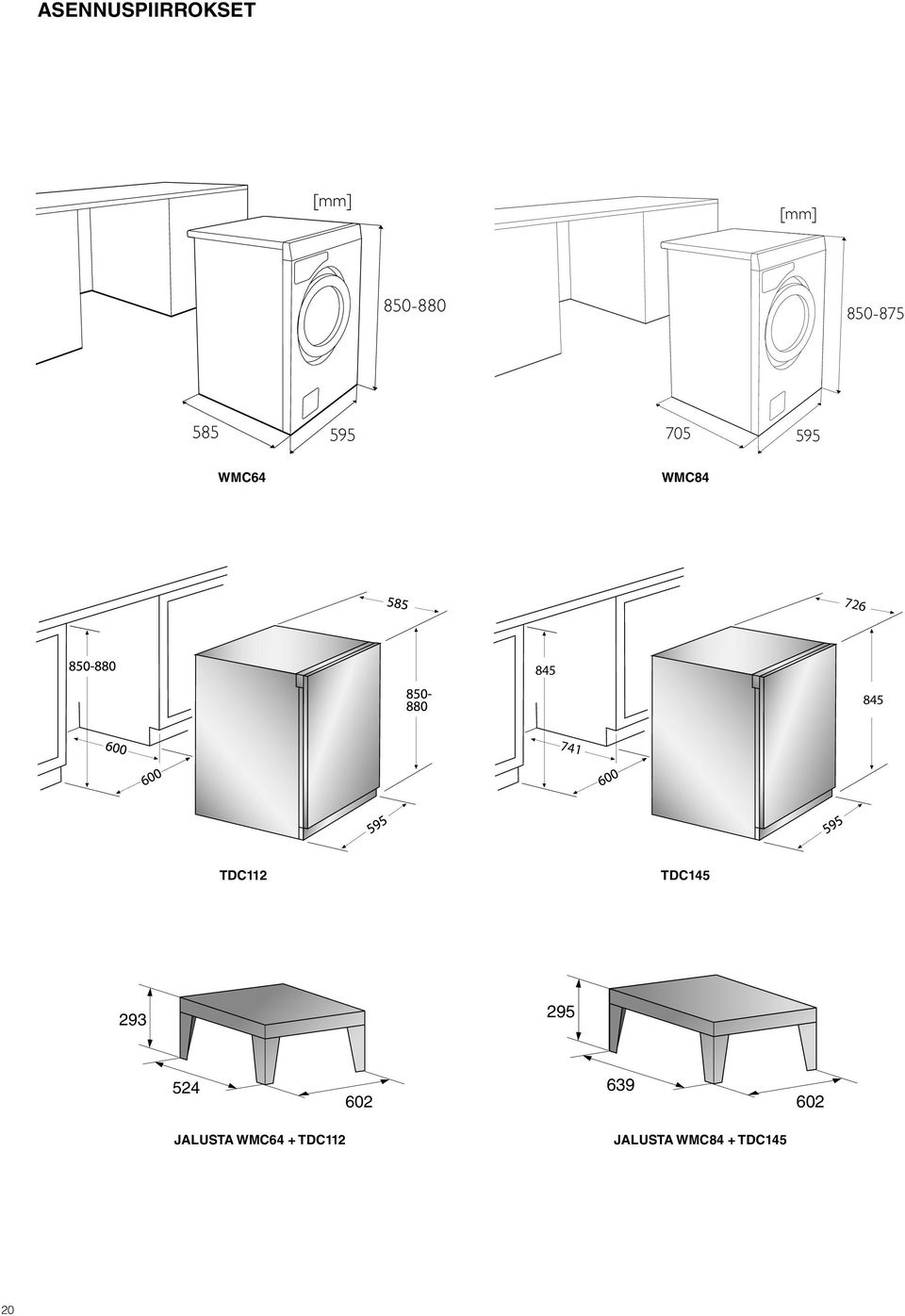 ASENNUSPIIRROKSET

[mm]

850-880

585

595

WMC64

[mm]

850-875

705

595

WMC84

585

850-880

850-880

600

600

595

TDC112

726

845

845

741

600

595

TDC145

293

524

602

JALUSTA WMC64 + TDC112

295

639

602

JALUSTA WMC84 + TDC145

20