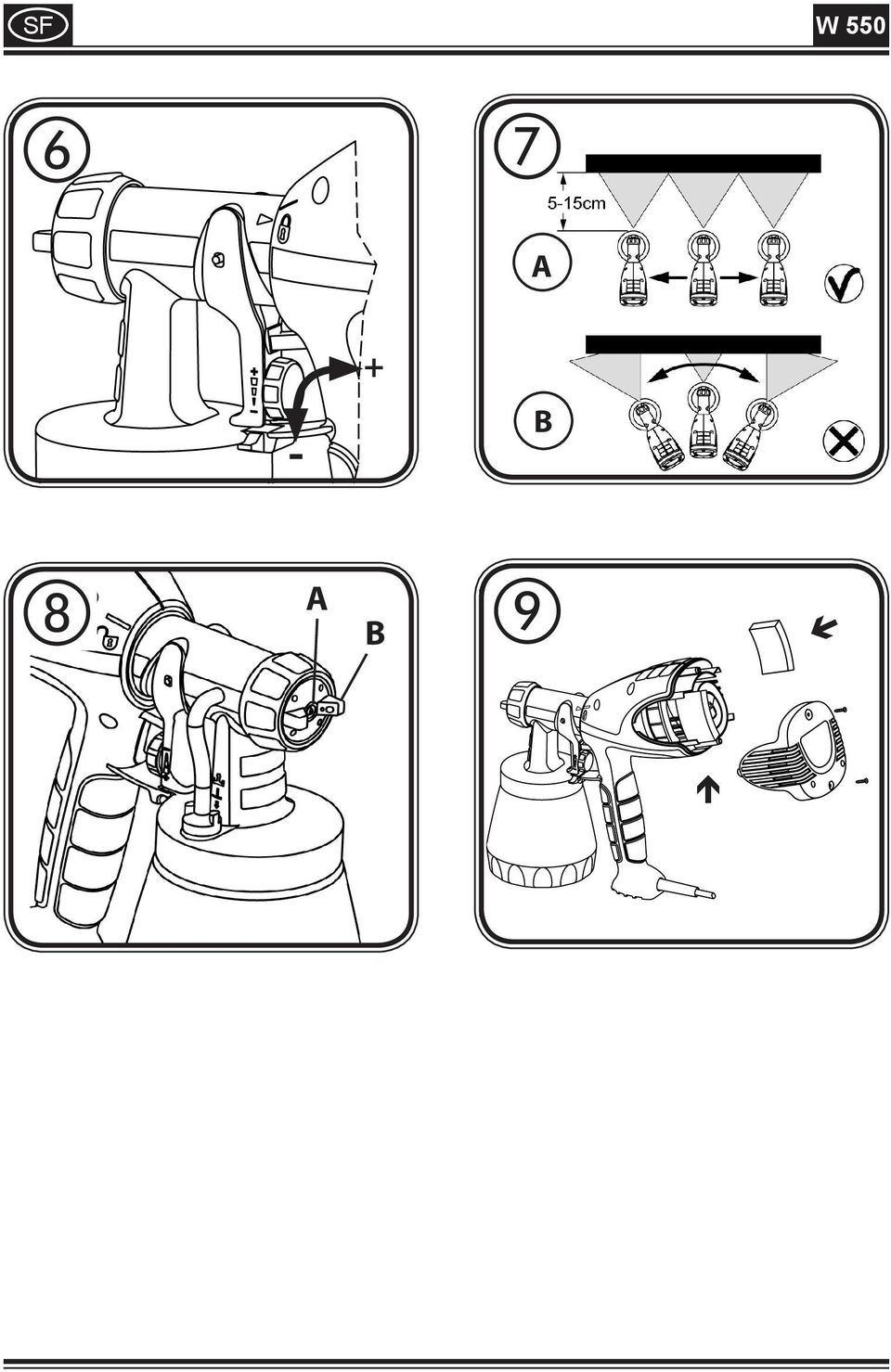 SF

W 550

6

+

-

7

5-15cm

A

B

8

A

B

9