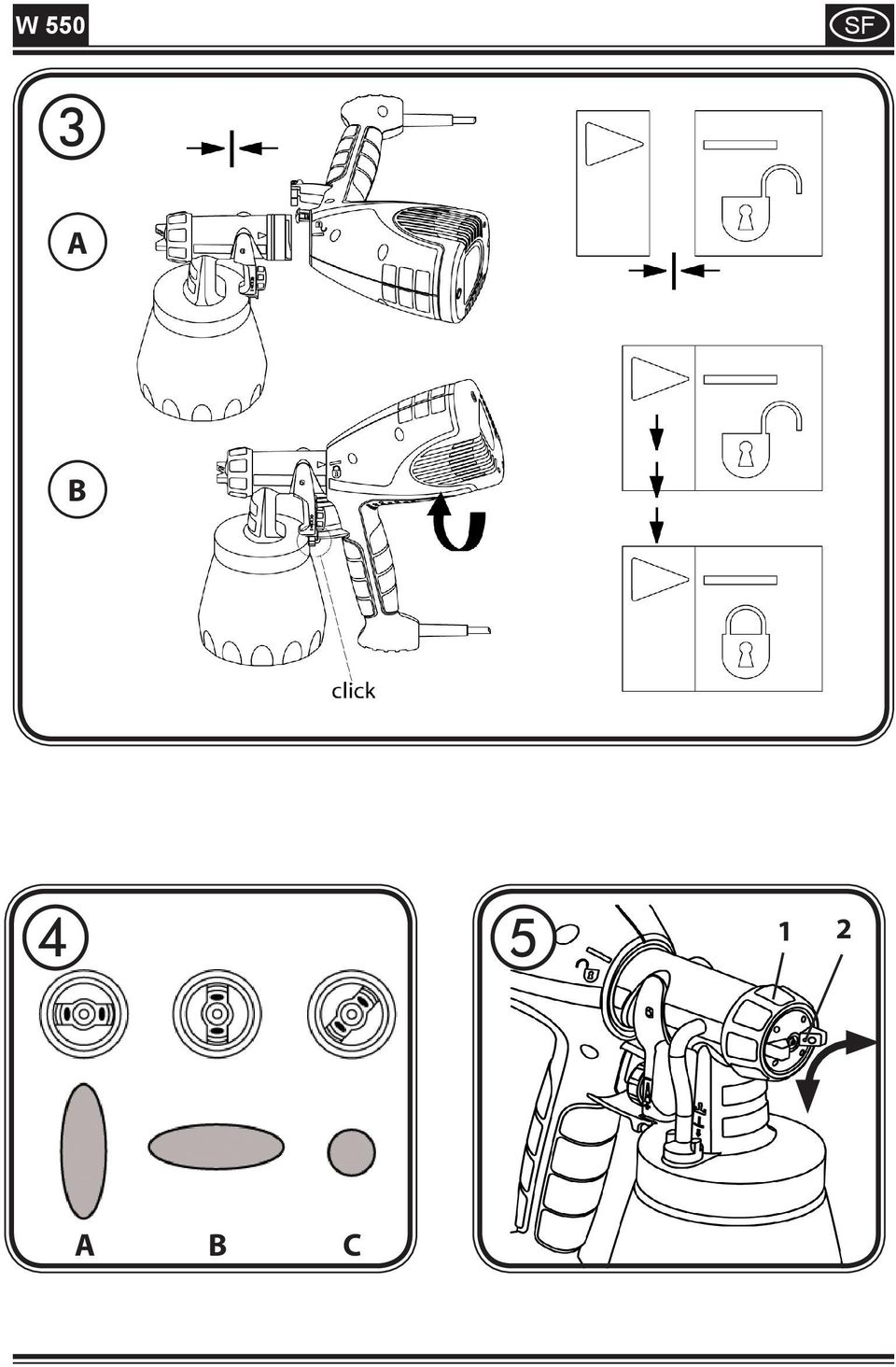 W 550

SF

3

A

B

click

4

A

B

C

5

1

2