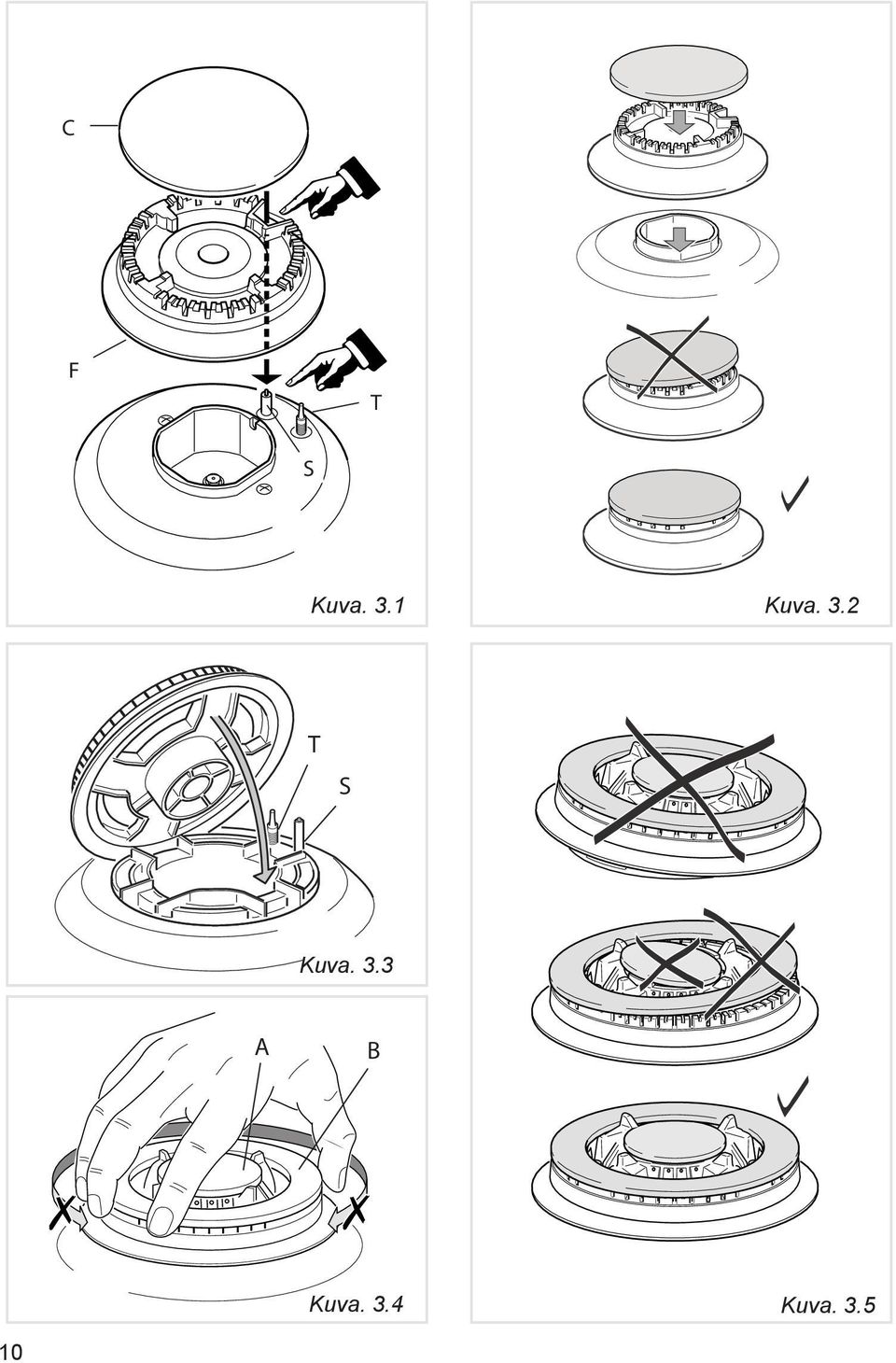 C

F

T

S

Kuva. 3.1

Kuva. 3.2

T

S

Kuva. 3.3

A

B

Kuva. 3.4

Kuva. 3.5

10