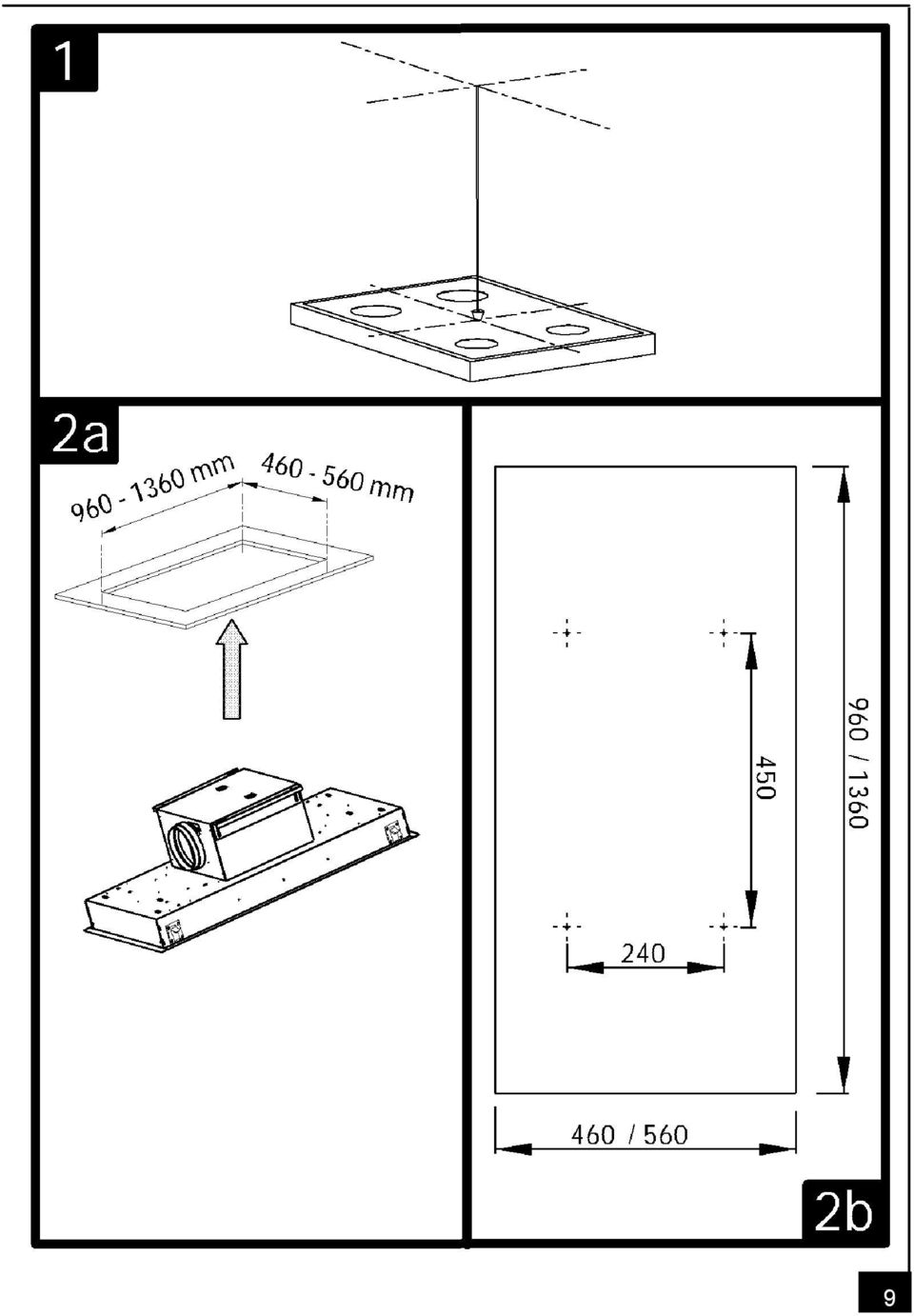 1

2a

960 - 1360 mm

460 - 560 mm

450

960 / 1360

240

460 / 560

2b

9