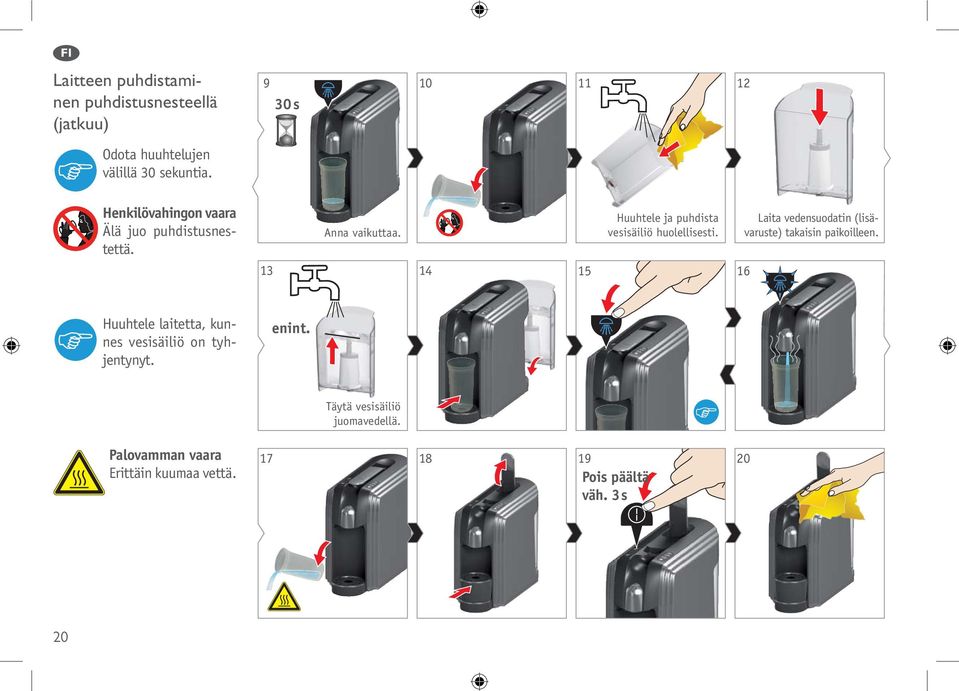 FI

Laitteen puhdistaminen puhdistusnesteellä (jatkuu)

Odota huuhtelujen välillä 30 sekuntia.

Henkilövahingon vaara
Älä juo puhdistusnestettä.

Huuhtele laitetta, kunnes vesisäiliö on tyhjentynyt.

Palovamman vaara
Erittäin kuumaa vettä.

9
30 s
Anna vaikuttaa.

10

11
Huuhtele ja puhdista vesisäiliö huolellisesti.

12
Laita vedensuodatin (lisävaruste) takaisin paikoilleen.

13
enint.
Täytä vesisäiliö juomavedellä.

14

15

16

17

18

19
Pois päältä väh. 3 s

20

20