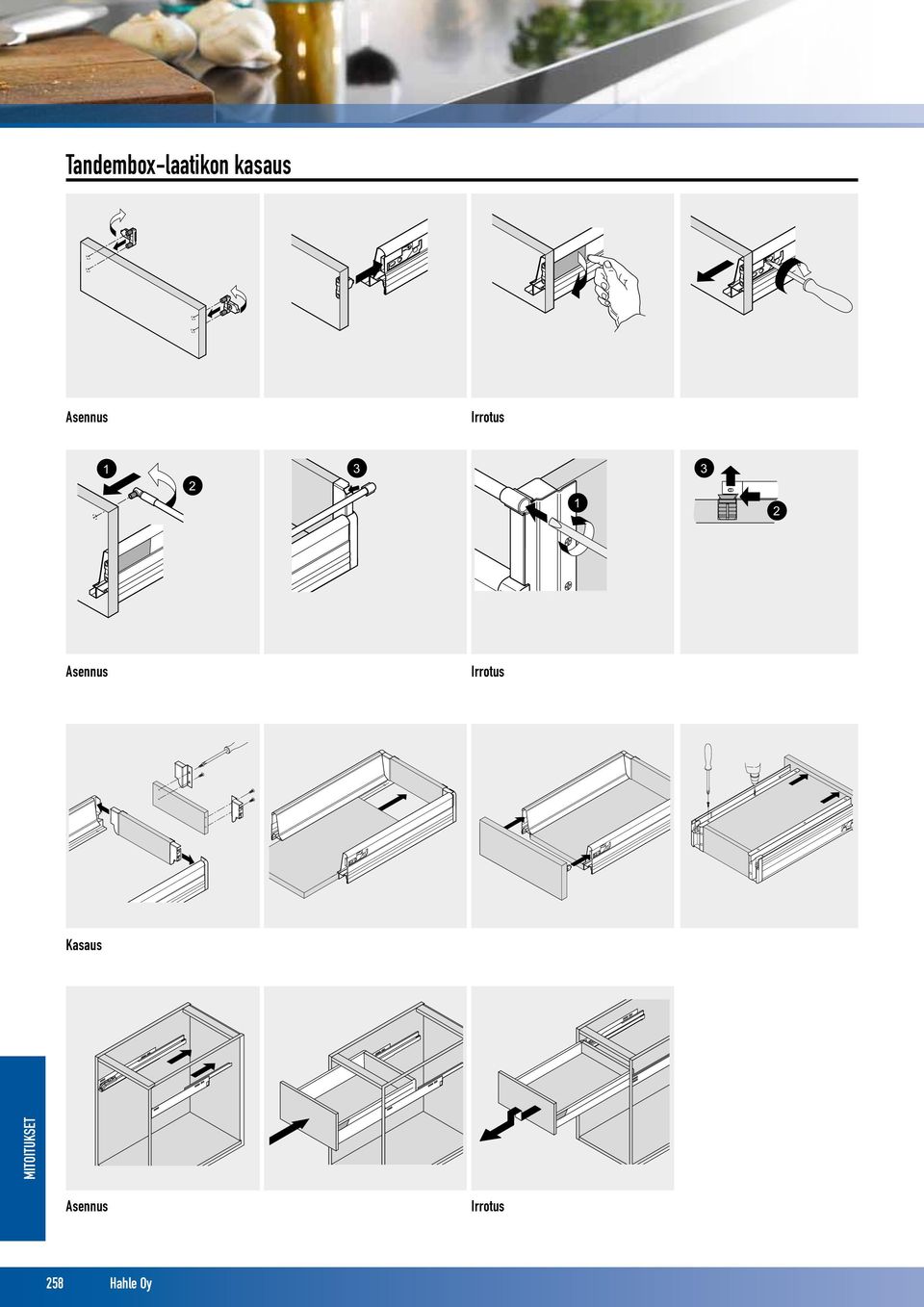 Tandembox-laatikon kasaus

Asennus

Irrotus

1

2

3

1

3

2

Asennus

Irrotus

Kasaus

Asennus

Irrotus

MITOITUKSET

258 Hahle Oy