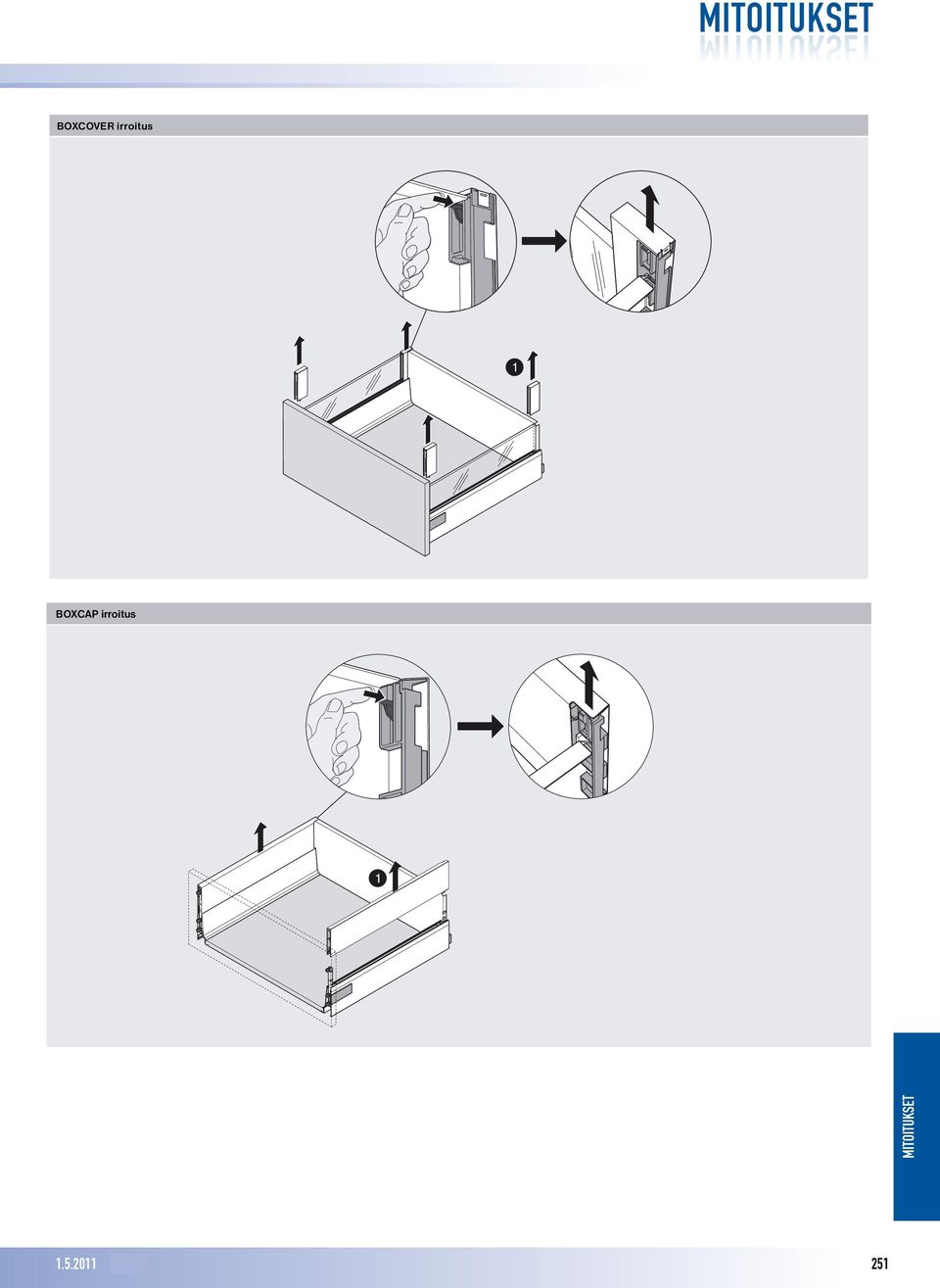 MITOITUKSET

BOXCOVER irroitus

1

BOXCAP irroitus

1

MITOITUKSET

1.5.2011

251