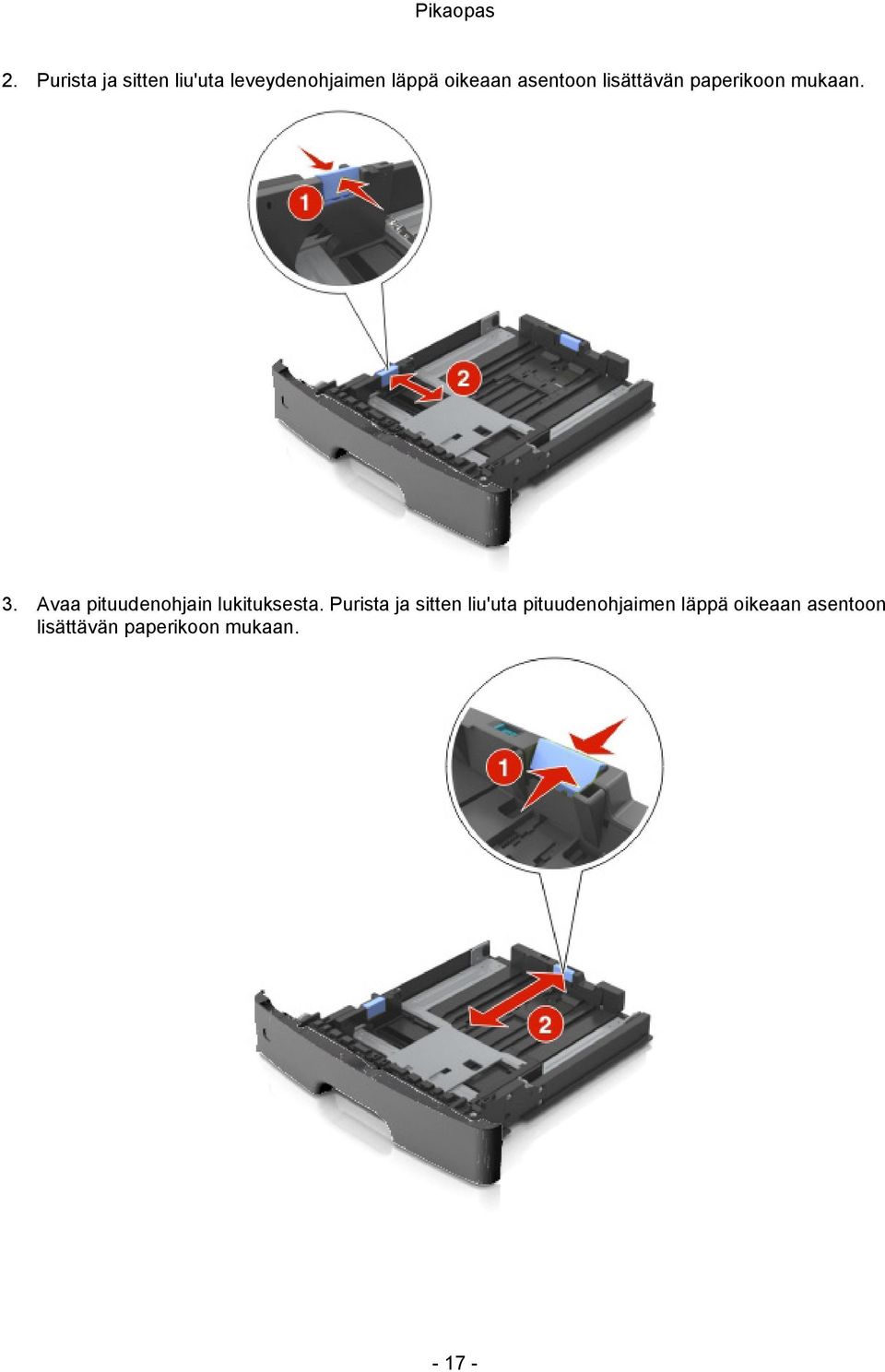 Pikaopas

2. Purista ja sitten liu'uta leveydenohjaimen läppä oikeaan asentoon lisättävän paperikoon mukaan.

1

2

3. Avaa pituudenohjain lukituksesta. Purista ja sitten liu'uta pituudenohjaimen läppä oikeaan asentoon lisättävän paperikoon mukaan.

1

2

- 17 -