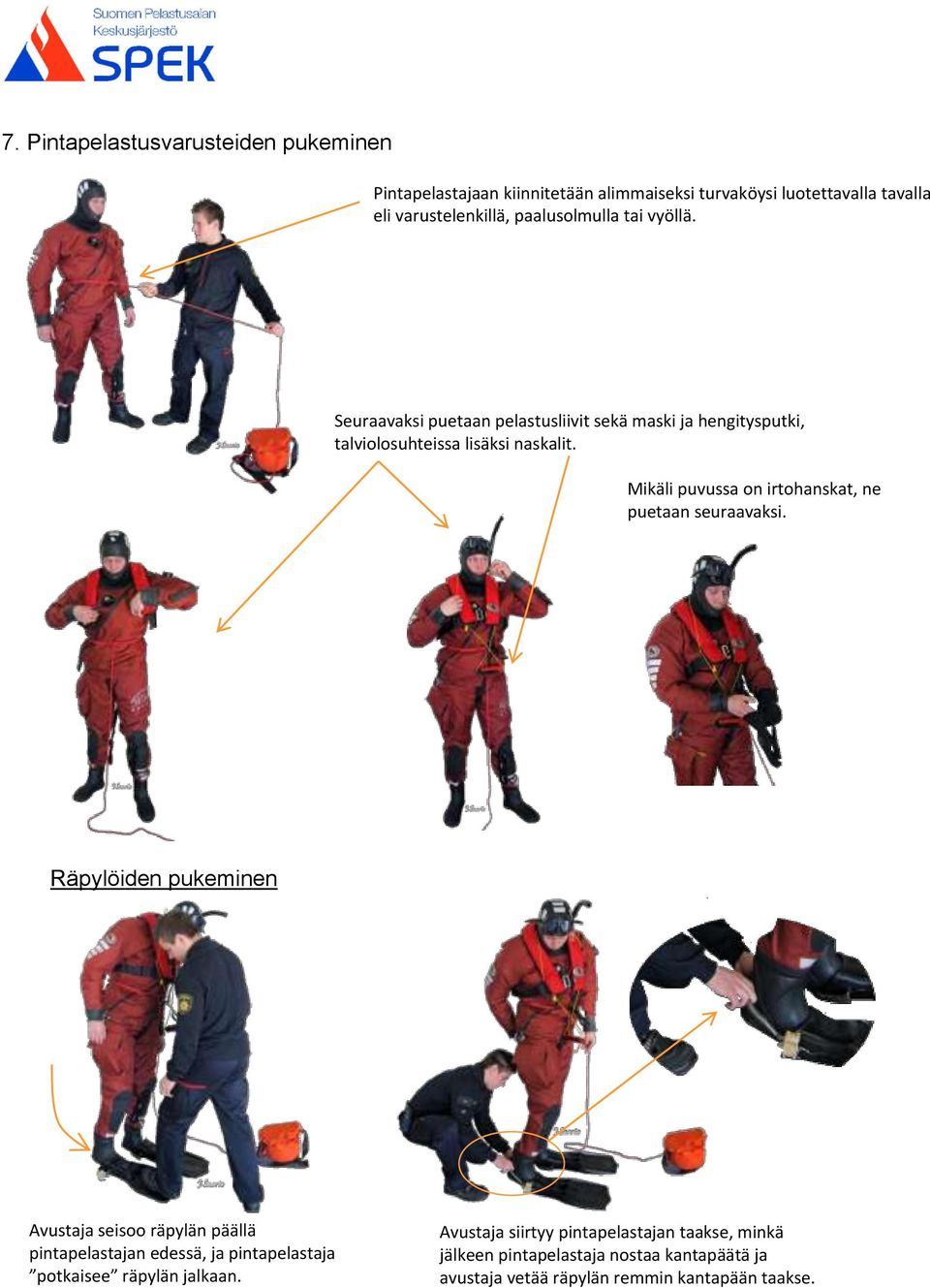 Suomen Pelastusalan Keskusjärjestö
SPEK

7. Pintapelastusvarusteiden pukeminen

Pintapelastajaan kiinnitetään alimmaiseksi turvaköysi luotettavalla tavalla eli varustelenkillä, paalusolmulla tai vyöllä.

Seuraavaksi puetaan pelastusliivit sekä maski ja hengitysputki, talviolosuhteissa lisäksi naskalit.

Mikäli puvussa on irtohanskat, ne puetaan seuraavaksi.

Räpylöiden pukeminen

Avustaja seisoo räpylän päällä pintapelastajan edessä, ja pintapelastaja ”potkaisee” räpylän jalkaan.

Avustaja siirtyy pintapelastajan taakse, minkä jälkeen pintapelastaja nostaa kantapäätä ja avustaja vetää räpylän remmin kantapään taakse.