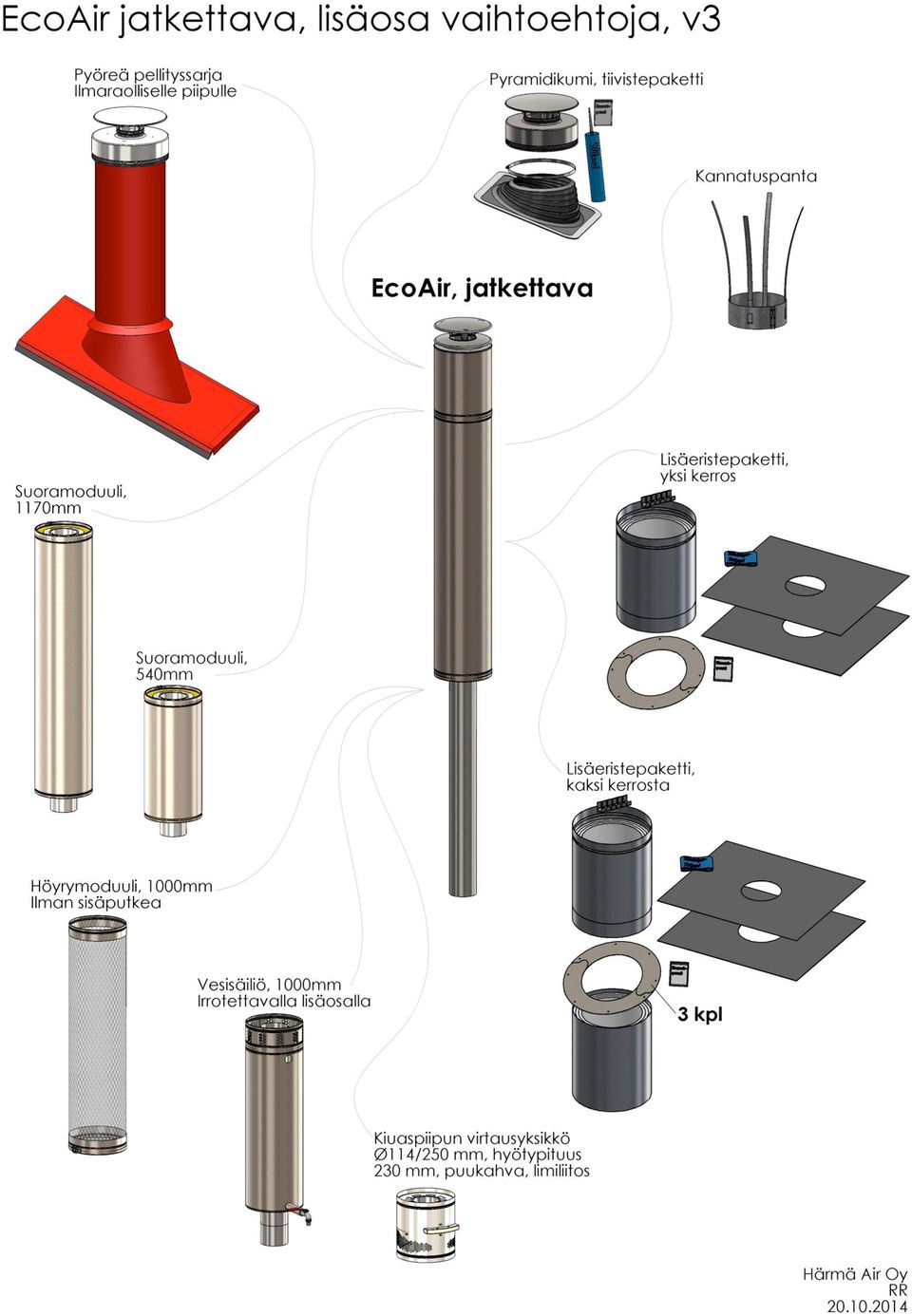 EcoAir jatkettava, lisäosa vaihtoehtoja, v3

Pyöreä pellityssarja
Ilmaraolliselle piipulle

Pyramidikumi, tiivistepaketti

Kannatuspanta

EcoAir, jatkettava

Suoramoduuli,
1170mm

Lisäeristepaketti,
yksi kerros

Suoramoduuli,
540mm

Lisäeristepaketti,
kaksi kerrosta

Höyrymoduuli, 1000mm
Ilman sisäputkea

Vesisäiliö, 1000mm
Irrotettavalla lisäosalla

3 kpl

Kiuaspiipun virtausyksikkö
Ø114/250 mm, hyötypituus
230 mm, puukahva, limiliitos

Härmä Air Oy
RR
20.10.2014