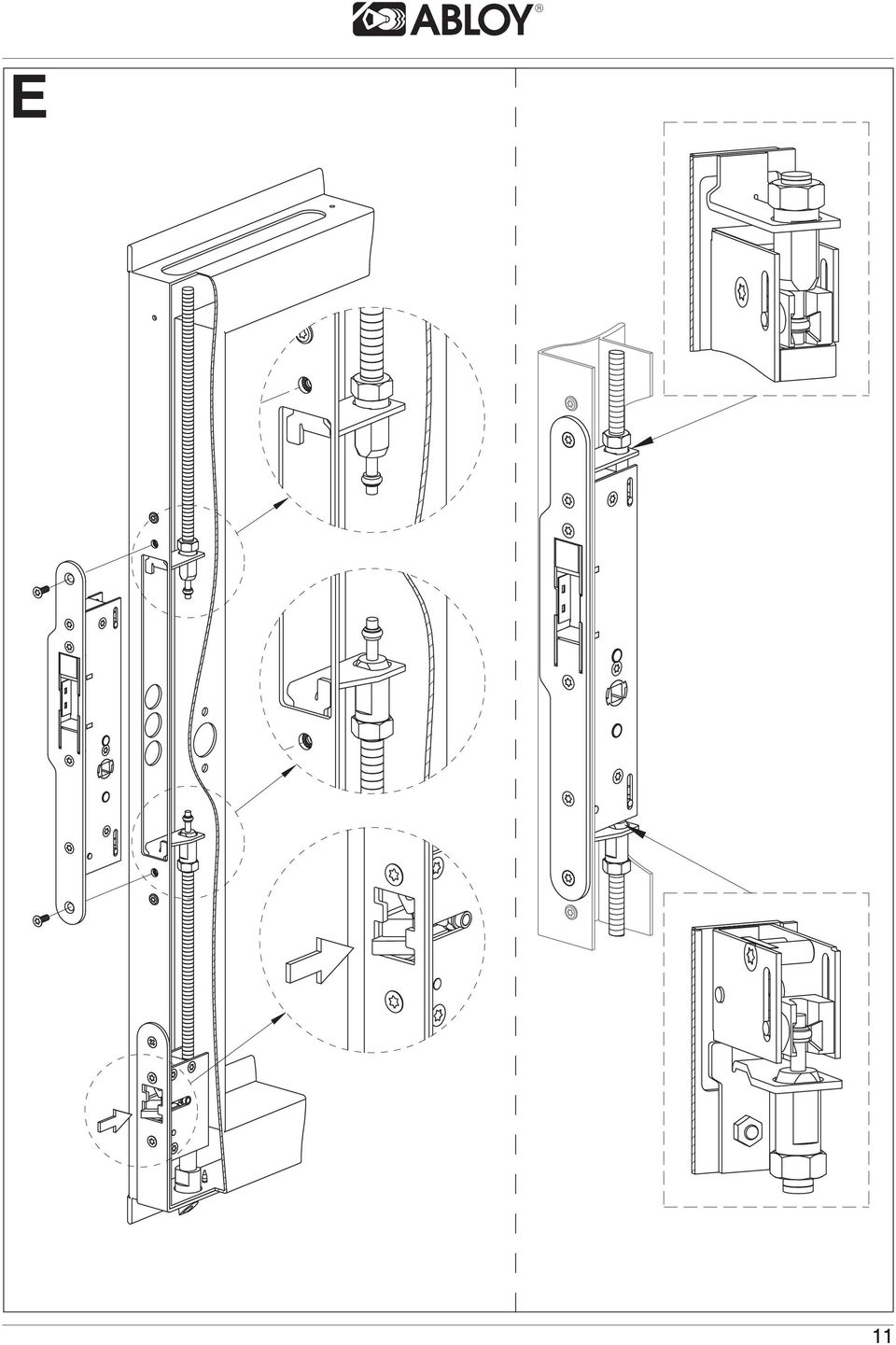 ABLOY®

E

11