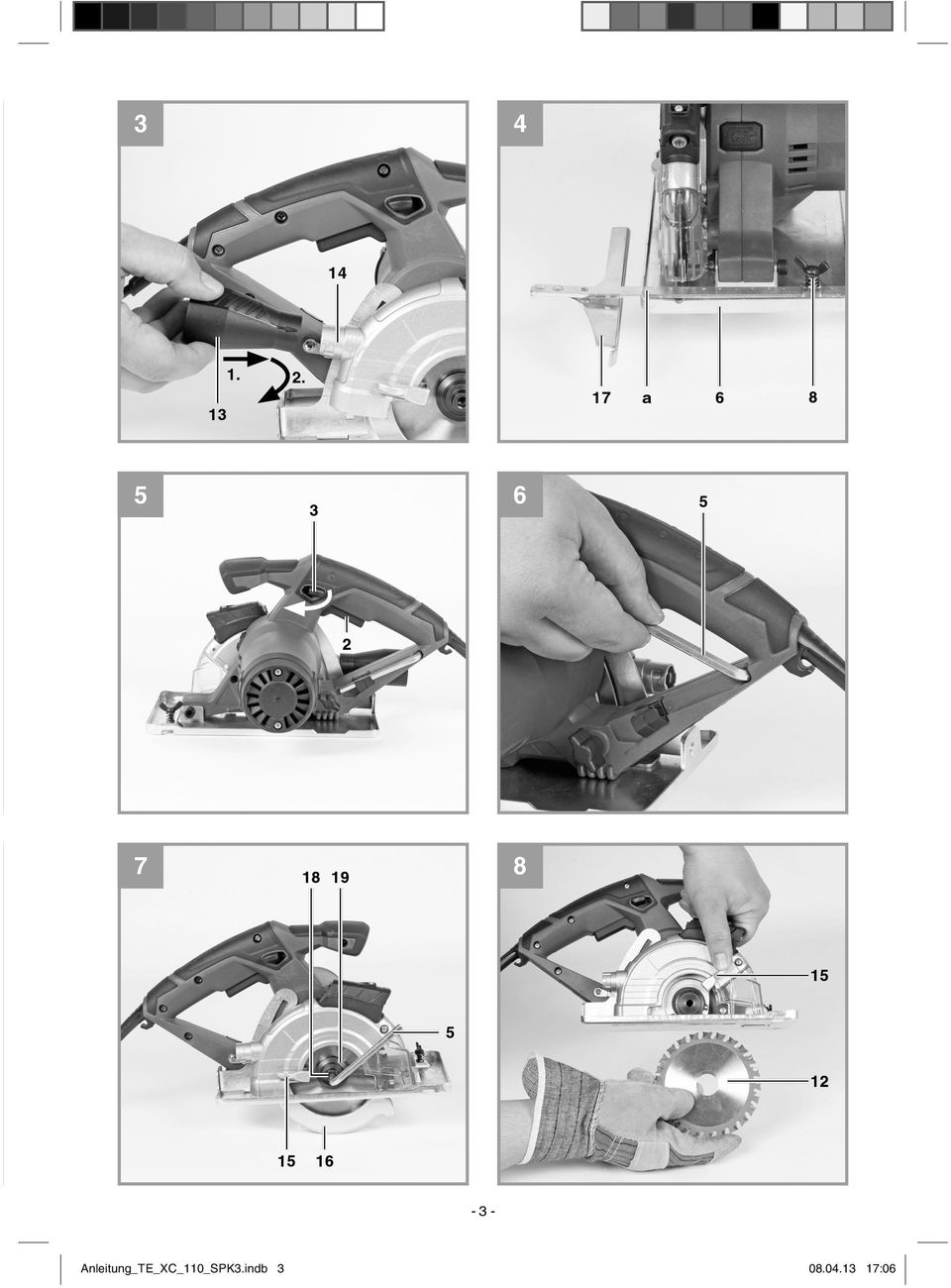 3

14

1.

2.

13

4

17 a 6 8

5

3

2

6

5

7

18 19

5

15 16

8

15

12

- 3 -

Anleitung_TE_XC_110_SPK3.indb 3

08.04.13 17:06