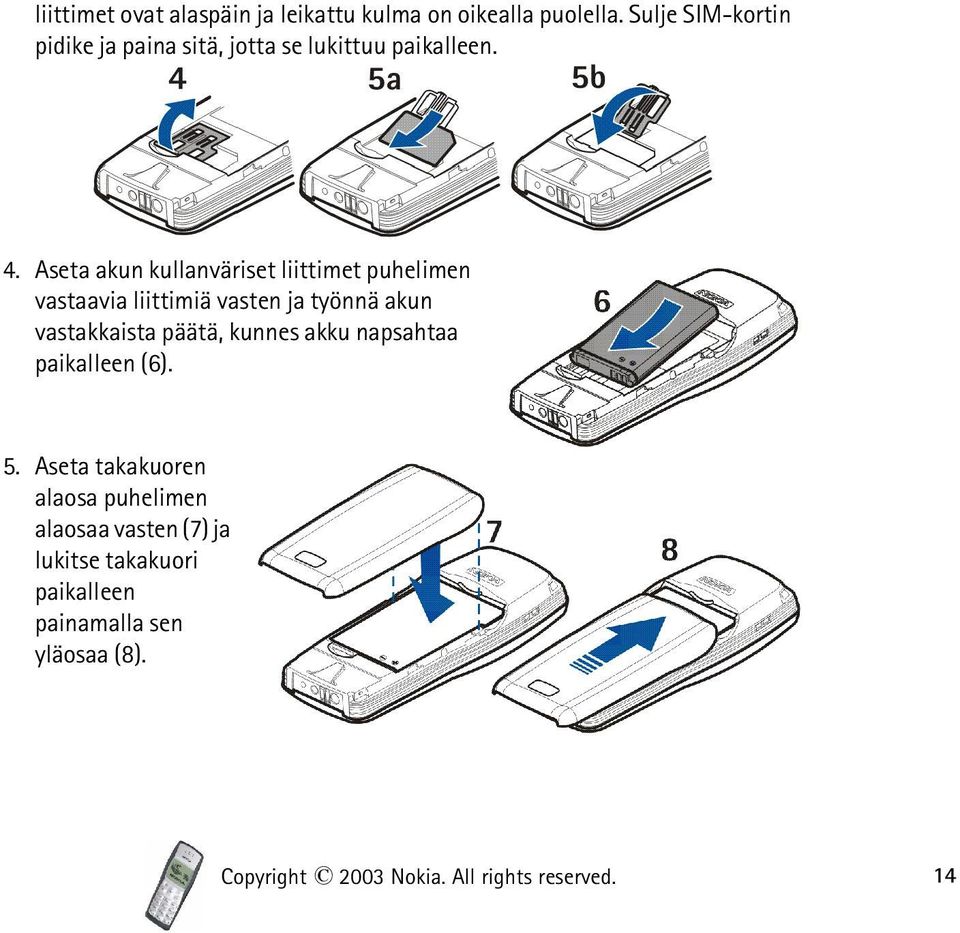 liittimet ovat alaspäin ja leikattu kulma on oikealla puolella. Sulje SIM-kortin pidike ja paina sitä, jotta se lukittuu paikalleen.

4

5a

5b

4. Aseta akun kullanväriset liittimet puhelimen vastaavia liittimiä vasten ja työnnä akun vastakkaista päätä, kunnes akku napsahtaa paikalleen (6).

6

5. Aseta takakuoren alaosa puhelimen alaosaa vasten (7) ja lukitse takakuori paikalleen painamalla sen yläosaa (8).

7

8

Copyright © 2003 Nokia. All rights reserved.

14