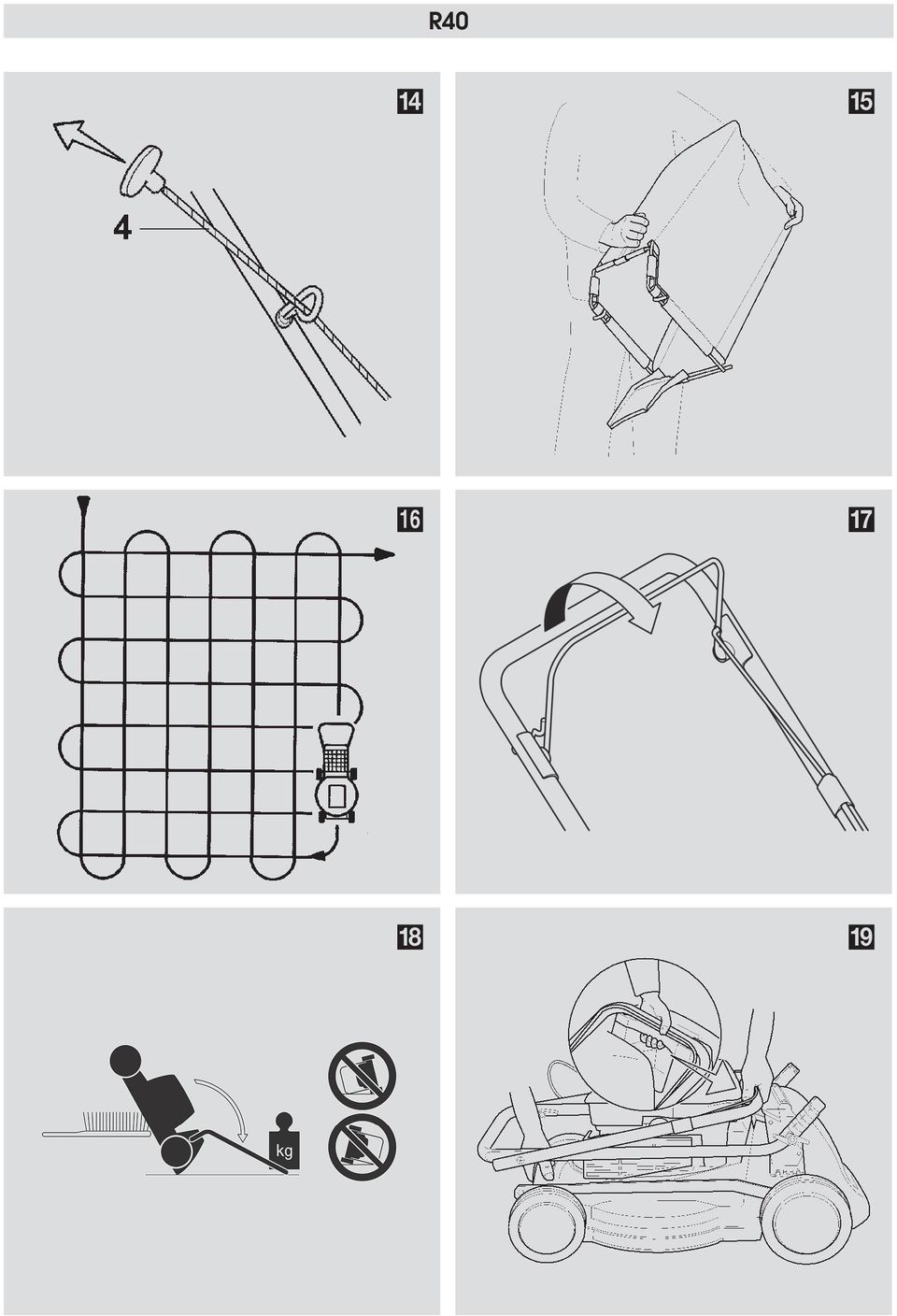 R40

14

4

15

16

17

18

kg

19