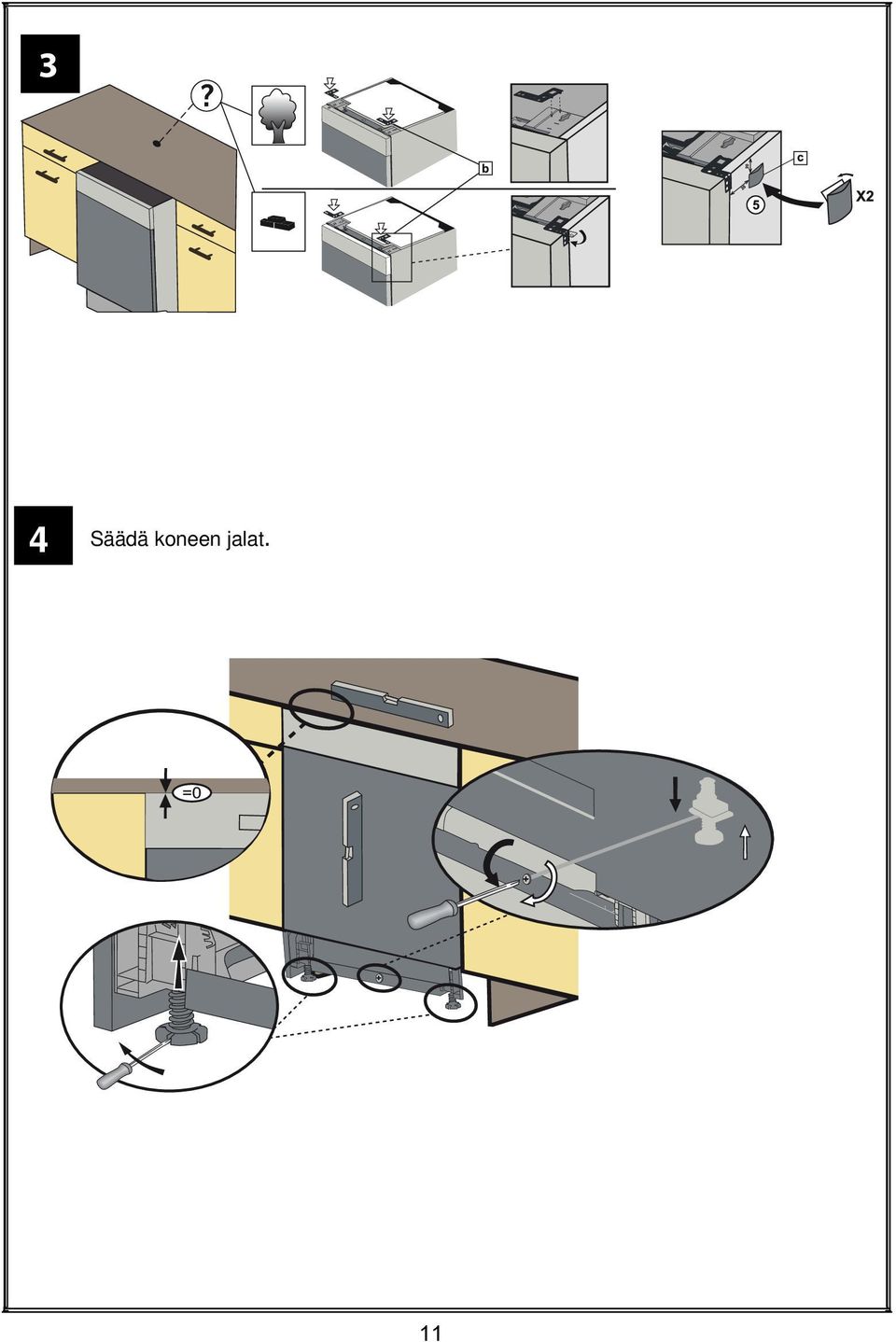 3

?

b

c

5

X2

4 Säädä koneen jalat.

=0

11