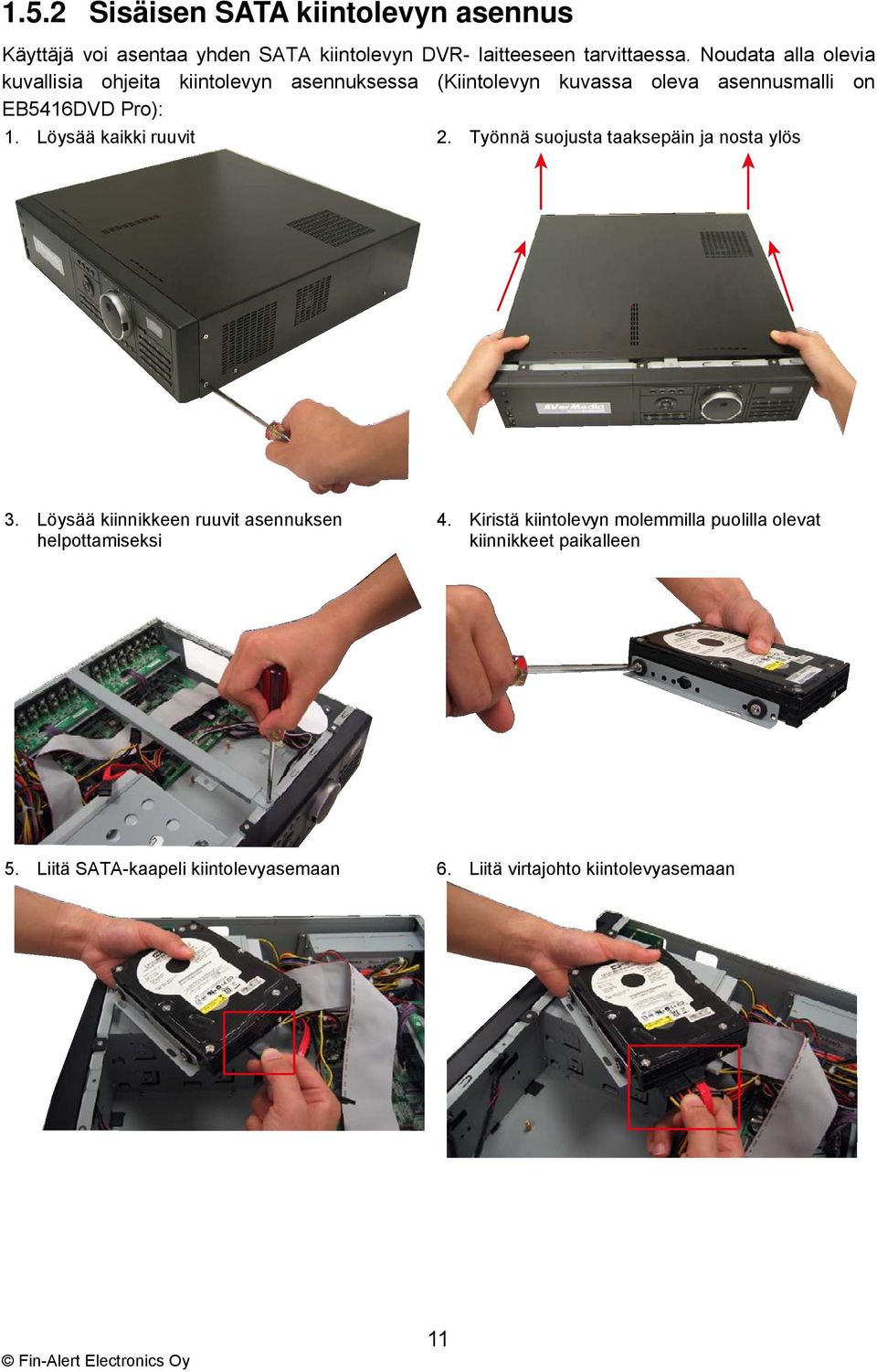 1.5.2 Sisäisen SATA kiintolevyn asennus

Käyttäjä voi asentaa yhden SATA kiintolevyn DVR- laitteeseen tarvittaessa. Noudata alla olevia kuvallisia ohjeita kiintolevyn asennuksessa (Kiintolevyn kuvassa oleva asennusmalli on EB5416DVD Pro):

1. Löysää kaikki ruuvit

2. Työnnä suojusta taaksepäin ja nosta ylös

AVerMedia

3. Löysää kiinnikkeen ruuvit asennuksen helpottamiseksi

4. Kiristä kiintolevyn molemmilla puolilla olevat kiinnikkeet paikalleen

5. Liitä SATA-kaapeli kiintolevyasemaan

6. Liitä virtajohto kiintolevyasemaan

11

© Fin-Alert Electronics Oy