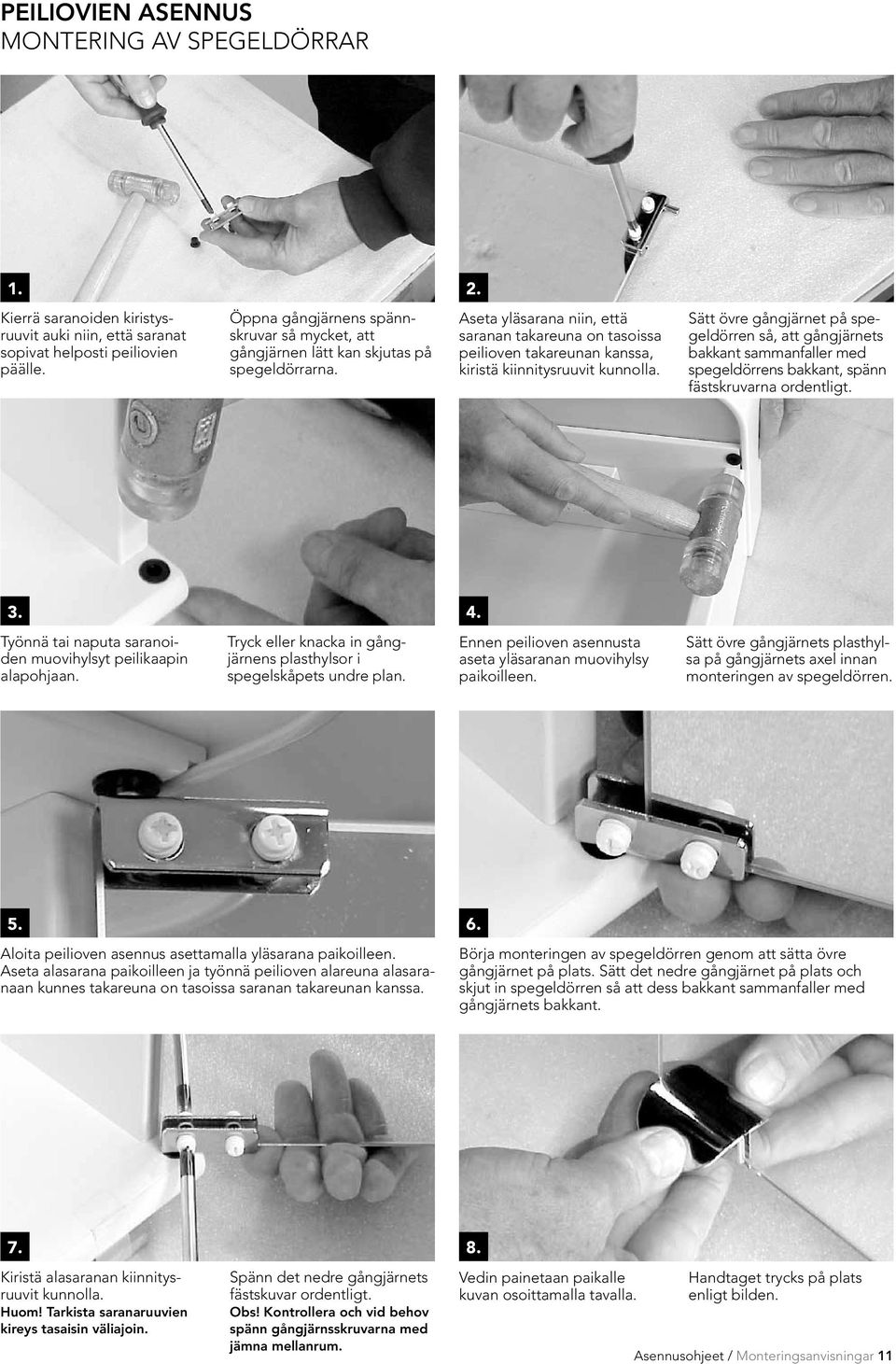 PEILIOVIEN ASENNUS
MONTERING AV SPEGELDÖRRAR

1.

Kierrä saranoiden kiristysruuvit auki niin, että saranat sopivat helposti peiliovien päälle.

Öppna gångjärnens spännskruvar så mycket, att gångjärnen lätt kan skjutas på spegeldörrarna.

2.

Aseta yläsarana niin, että saranan takareuna on tasoissa peilioven takareunan kanssa, kiristä kiinnitysruuvit kunnolla.

Sätt övre gångjärnet på spegeldörren så, att gångjärnets bakkant sammanfaller med spegeldörrens bakkant, spänn fästskruvarna ordentligt.

3.

Työnnä tai naputa saranoiden muovihylsyt peilikaapin alapohjaan.

Tryck eller knacka in gångjärnens plasthylsor i spegelskåpets undre plan.

4.

Ennen peilioven asennusta aseta yläsaranan muovihylsy paikoilleen.

Sätt övre gångjärnets plasthylsa på gångjärnets axel innan monteringen av spegeldörren.

5.

Aloita peilioven asennus asettamalla yläsarana paikoilleen. Aseta alasarana paikoilleen ja työnnä peilioven alareuna alasaranaan kunnes takareuna on tasoissa saranan takareunan kanssa.

6.

Börja monteringen av spegeldörren genom att sätta övre gångjärnet på plats. Sätt det nedre gångjärnet på plats och skjut in spegeldörren så att dess bakkant sammanfaller med gångjärnets bakkant.

7.

Kiristä alasaranan kiinnitysruuvit kunnolla.
Huom! Tarkista saranaruuvien kireys tasaisin väliajoin.

Spänn det nedre gångjärnets fästskuvar ordentligt.
Obs! Kontrollera och vid behov spänn gångjärnsskruvarna med jämna mellanrum.

8.

Vedin painetaan paikalle kuvan osoittamalla tavalla.

Handtaget trycks på plats enligt bilden.

Asennusohjeet / Monteringsanvisningar 11