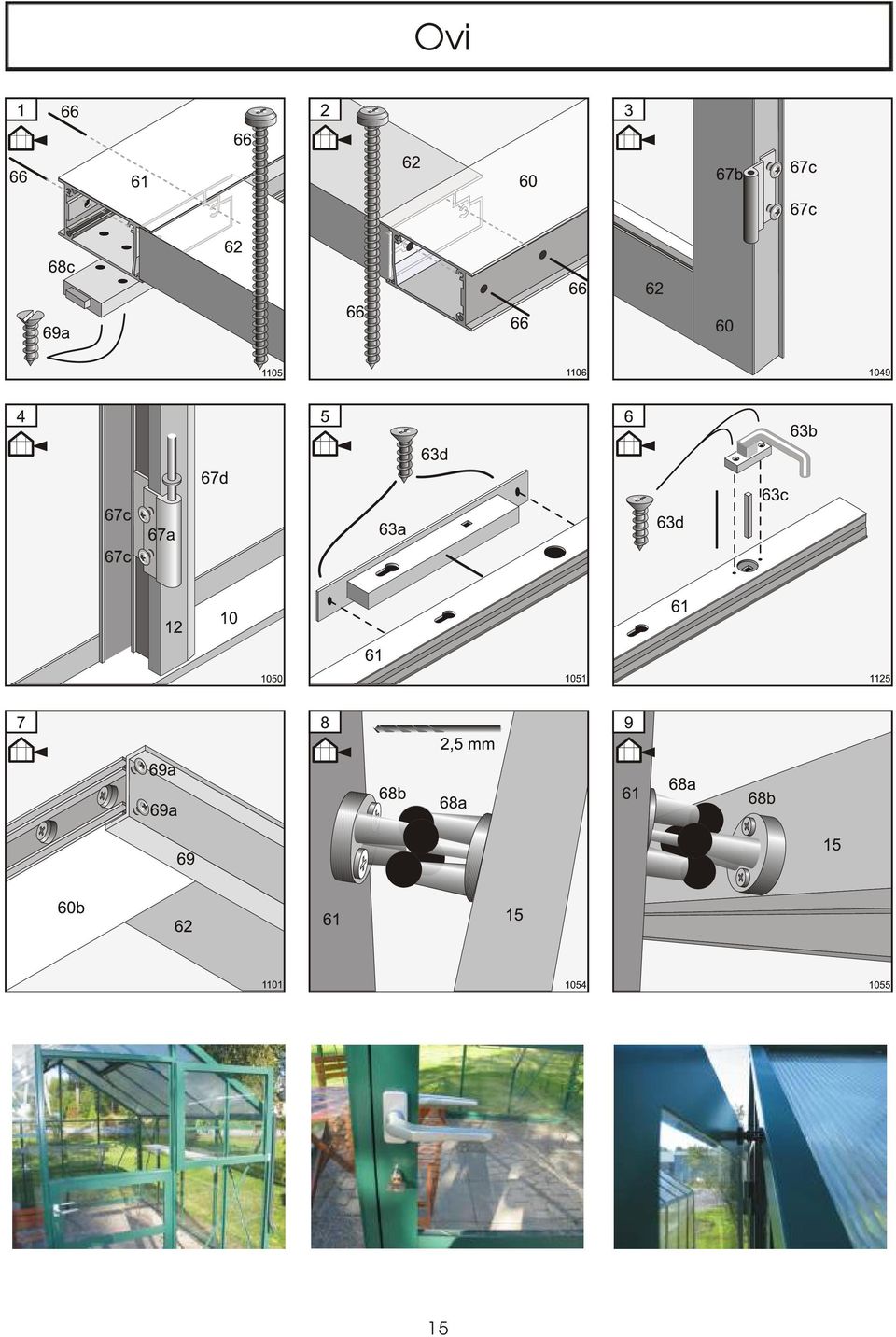 Ovi

1
66
66
66
61
62
68c
69a
1105

2
62
60
66
66
66
1106

3
67b
67c
67c
62
60
1049

4
67d
67c
67a
67c
12
10
1050

5
63d
63a
61
1051

6
63b
63c
63d
61
1125

7
69a
69a
69
60b
62
1101

8
2,5 mm
68b
68a
61
15
1054

9
61
68a
68b
15
1055

15