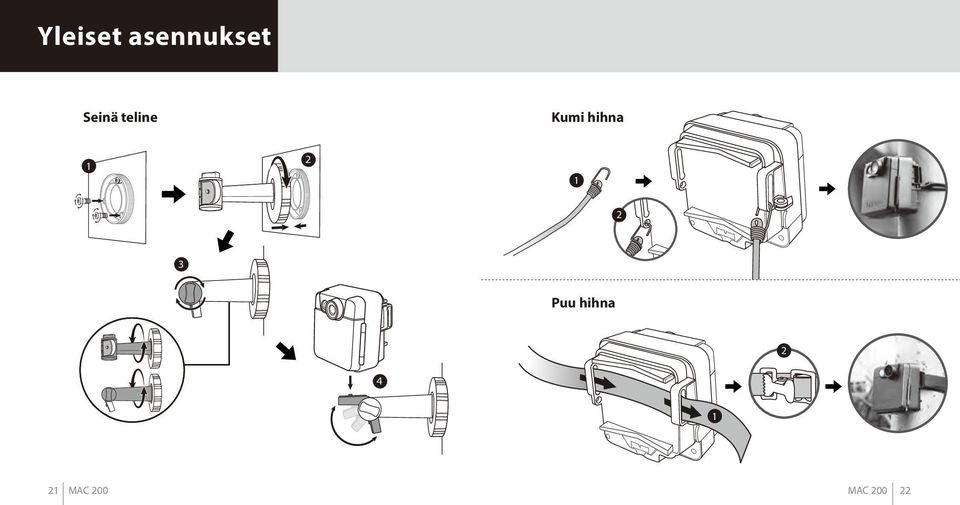 Yleiset asennukset

Seinä teline

1

2

3

4

Kumi hihna

1

2

Puu hihna

2

1

21 | MAC 200

MAC 200 | 22