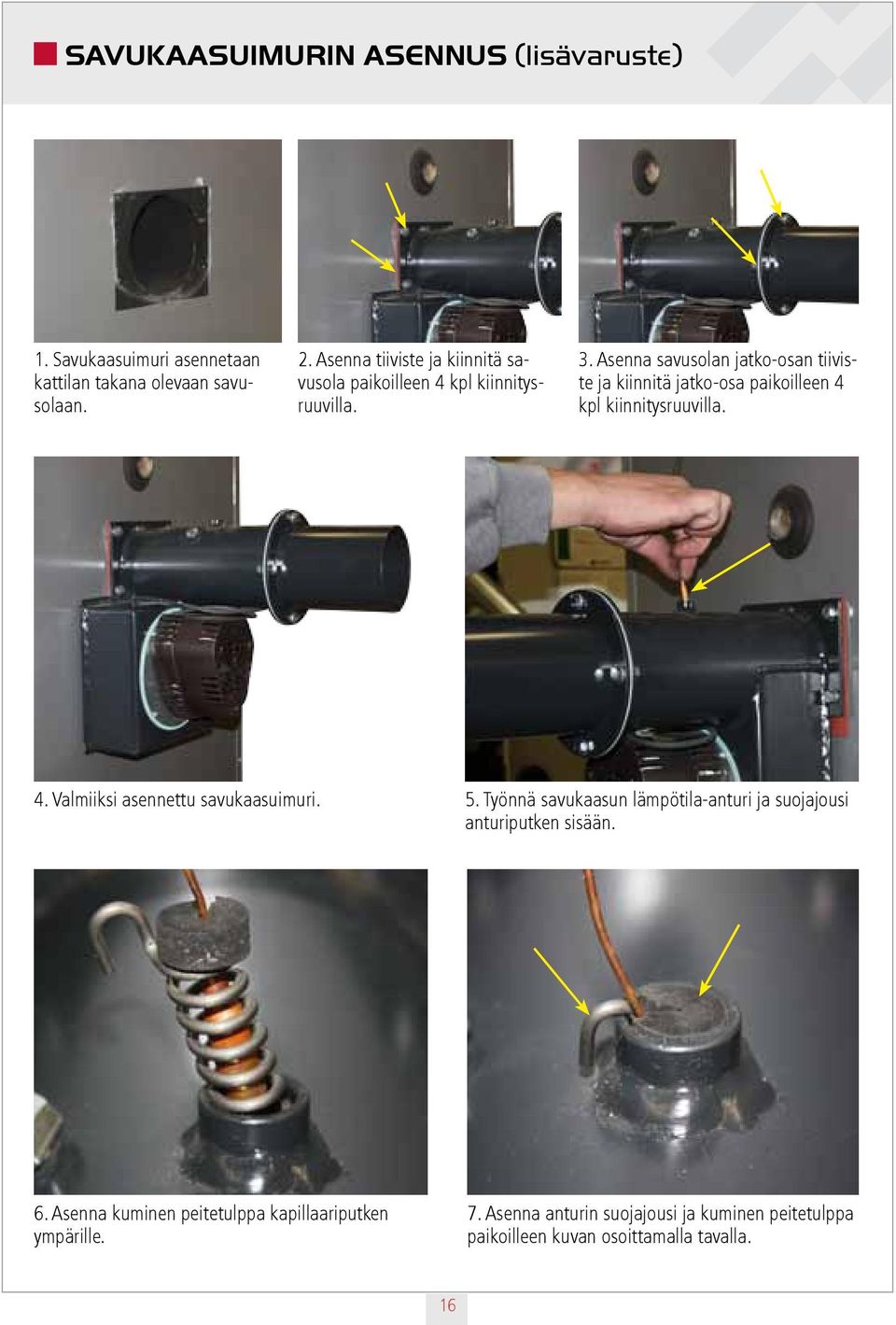 SAVUKAASUIMURIN ASENNUS (lisävaruste)

1. Savukaasuimuri asennetaan kattilan takana olevaan savusolaan.

2. Asenna tiiviste ja kiinnitä savusola paikoilleen 4 kpl kiinnitysruuvilla.

3. Asenna savusolan jatko-osan tiiviste ja kiinnitä jatko-osa paikoilleen 4 kpl kiinnitysruuvilla.

4. Valmiiksi asennettu savukaasuimuri.

5. Työnnä savukaasun lämpötila-anturi ja suojajousi anturiputken sisään.

6. Asenna kuminen peitetulppa kapillaariputken ympärille.

7. Asenna anturin suojajousi ja kuminen peitetulppa paikoilleen kuvan osoittamalla tavalla.

16