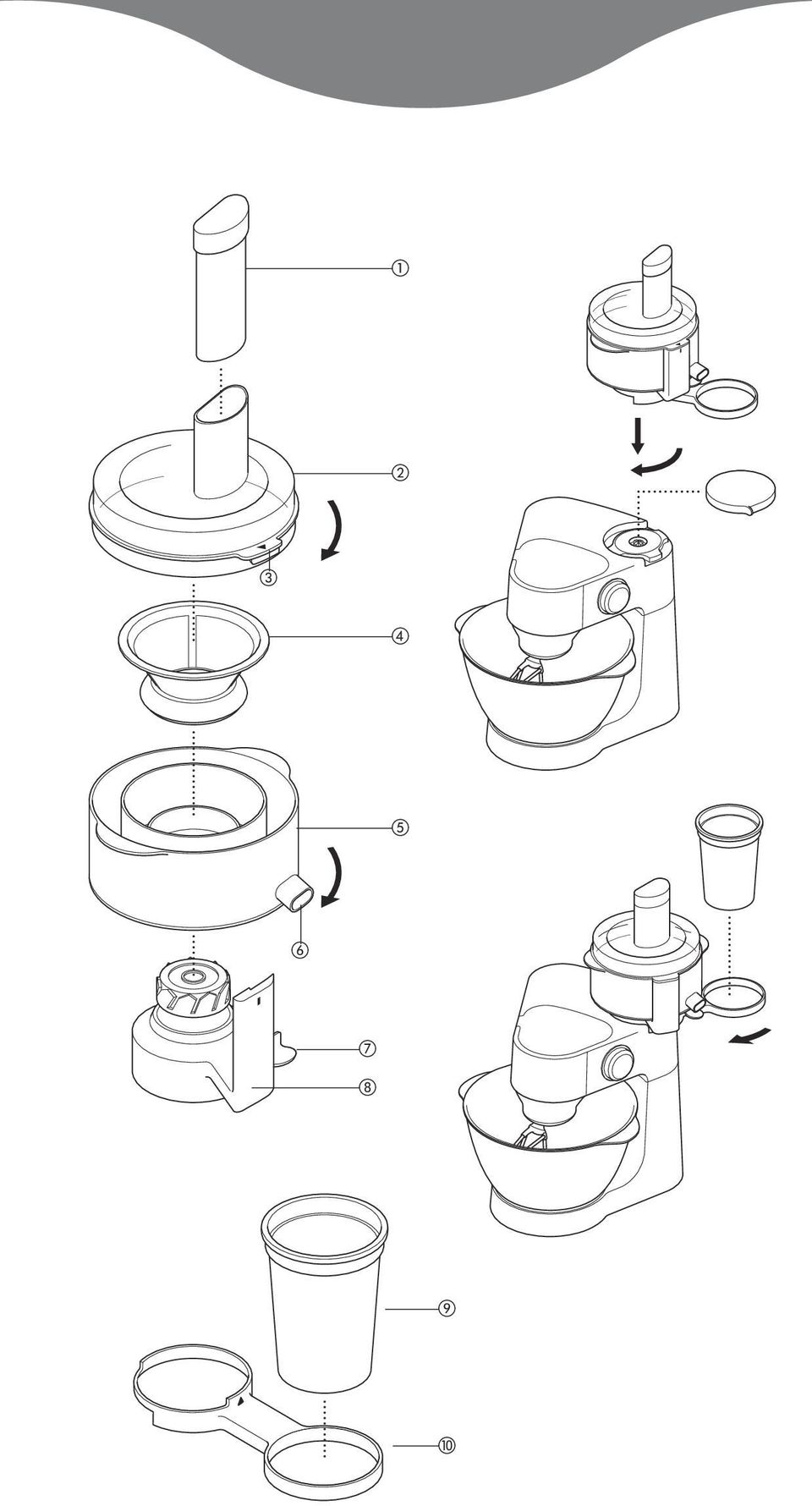 ①
②
③
④
⑤
⑥
⑦
⑧
⑨
⑩