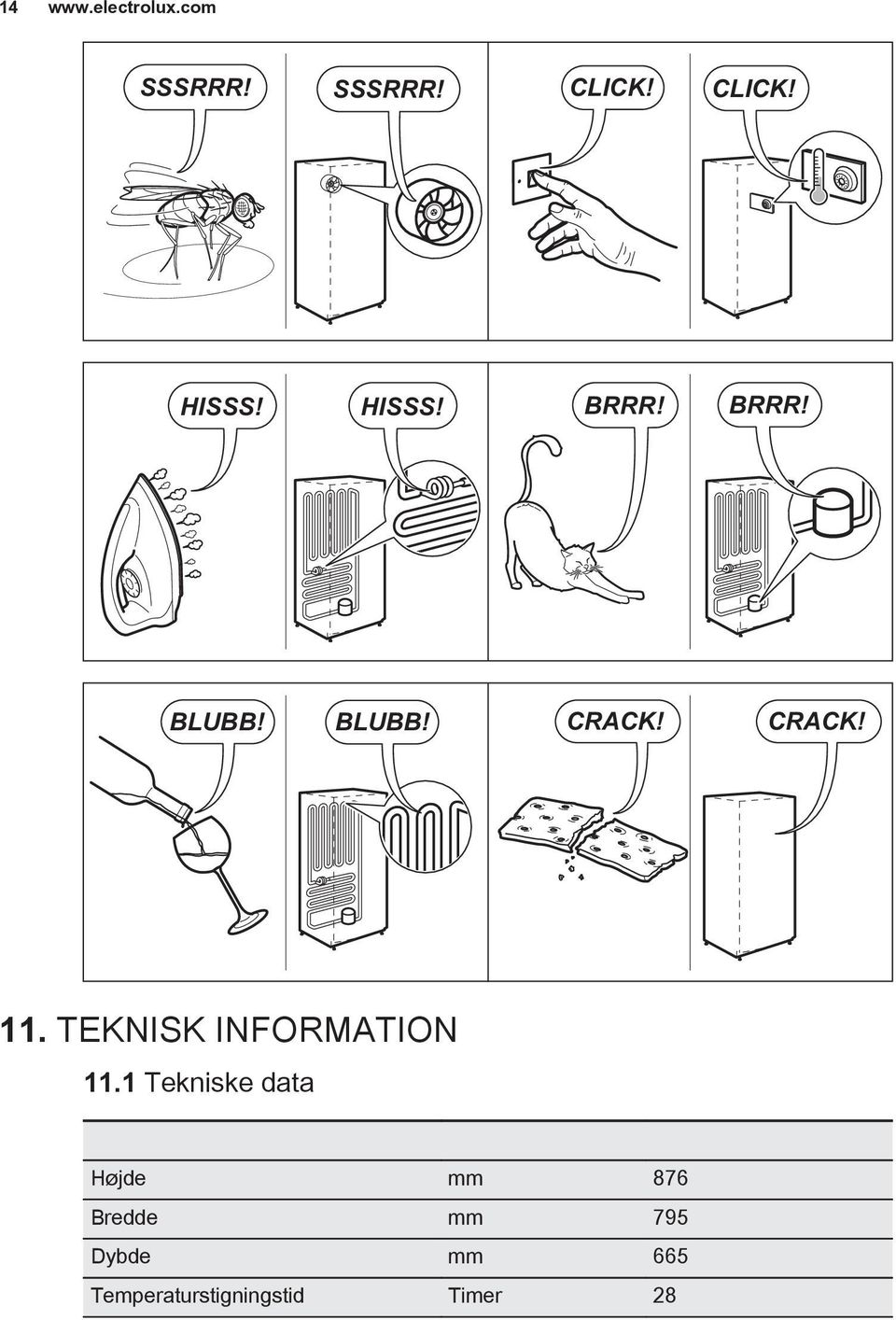 14 www.electrolux.com

SSSRRR! SSSRRR! CLICK! CLICK!

HISSS! HISSS! BRRR! BRRR!

BLUBB! BLUBB! CRACK! CRACK!

11. TEKNISK INFORMATION

11.1 Tekniske data

| | | |
|---|---|---|
| Højde | mm | 876 |
| Bredde | mm | 795 |
| Dybde | mm | 665 |
| Temperaturstigningstid | Timer | 28 |