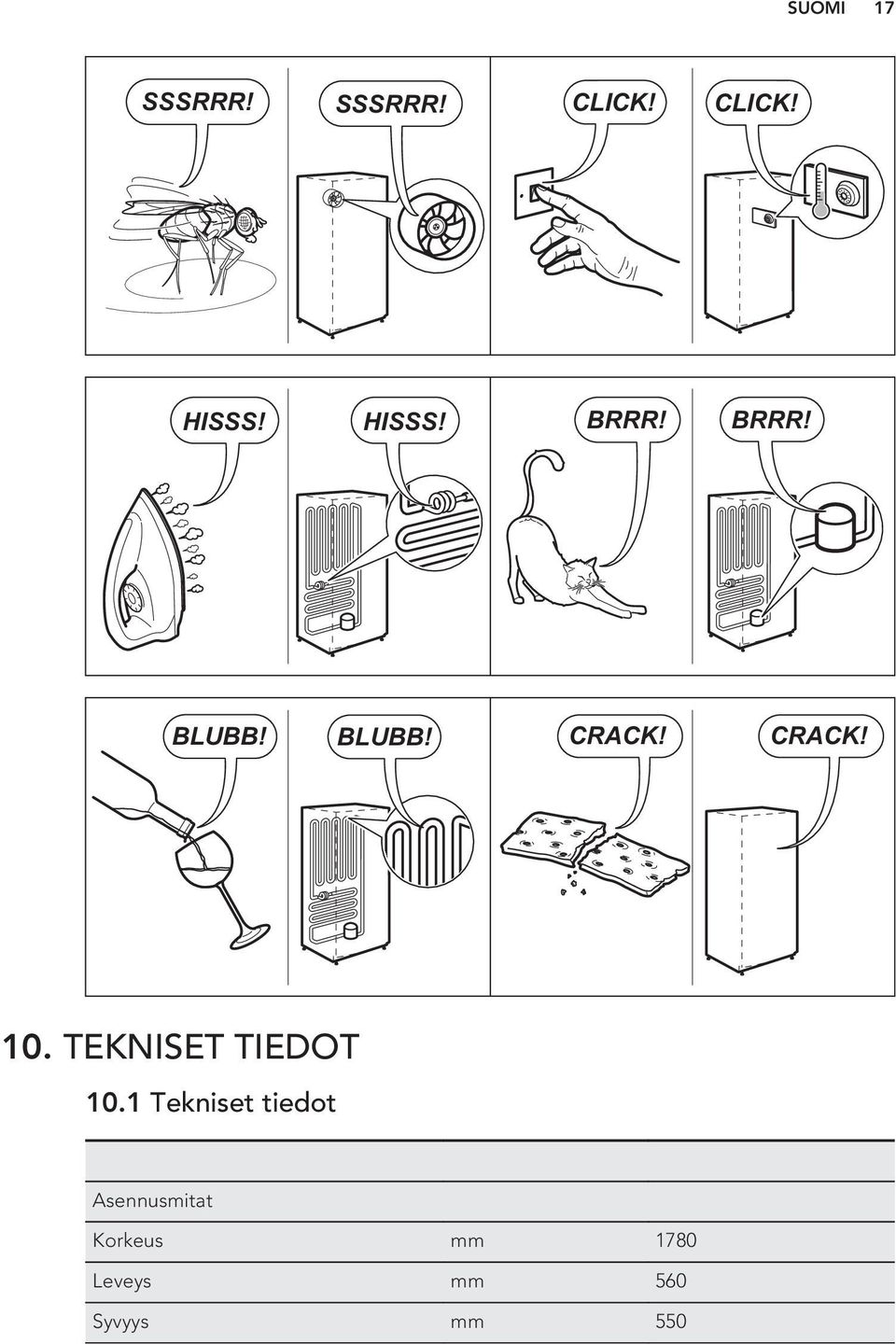 SUOMI 17

SSSRRR! SSSRRR! CLICK! CLICK!

HISSS! HISSS! BRRR! BRRR!

BLUBB! BLUBB! CRACK! CRACK!

10. TEKNISET TIEDOT

10.1 Tekniset tiedot

| | | |
|---|---|---|
| Asennusmitat | | |
| Korkeus | mm | 1780 |
| Leveys | mm | 560 |
| Syvyys | mm | 550 |