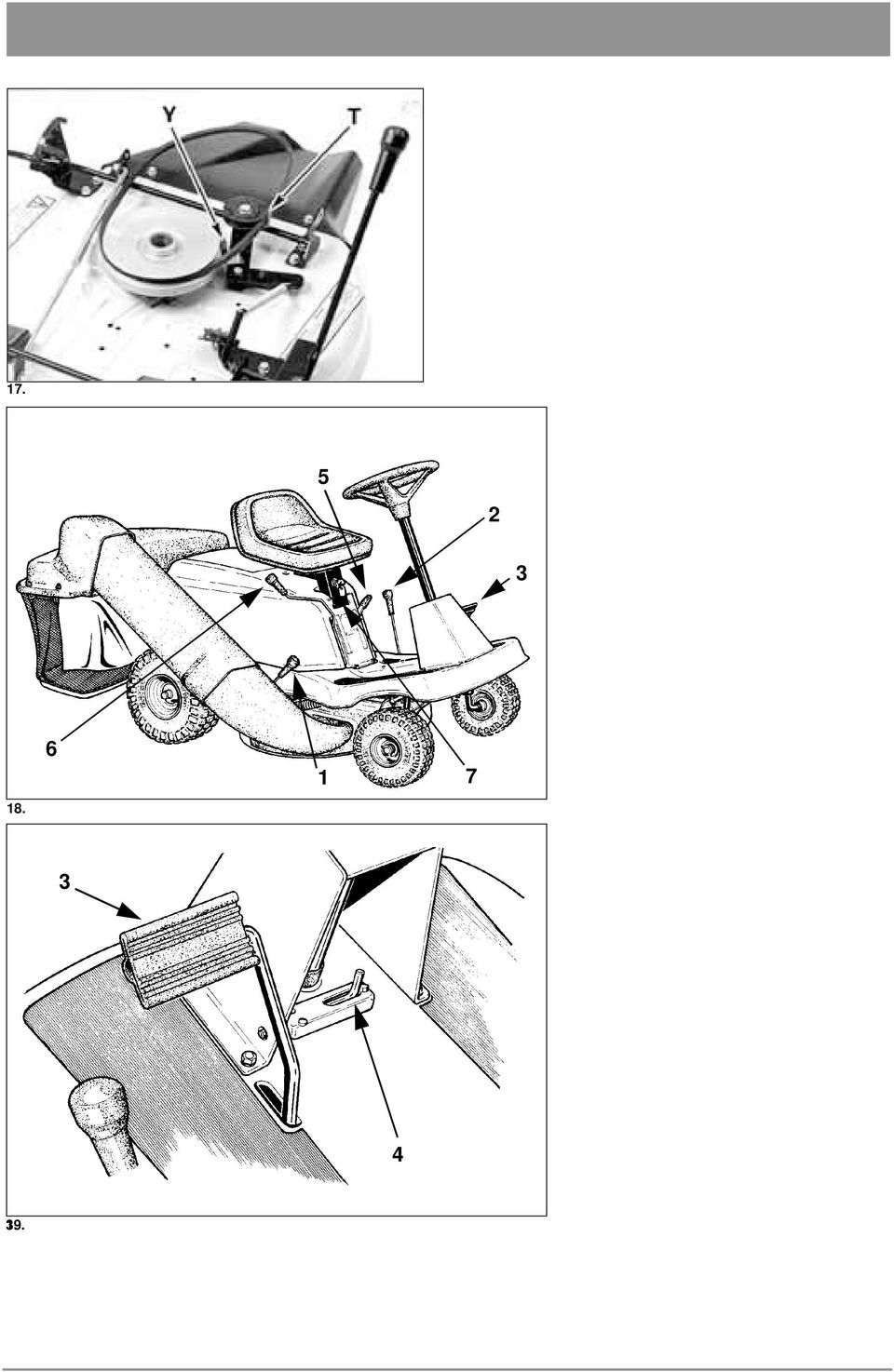 Y
T
17.

5
2
3
6
1
7
18.

3
4
39.