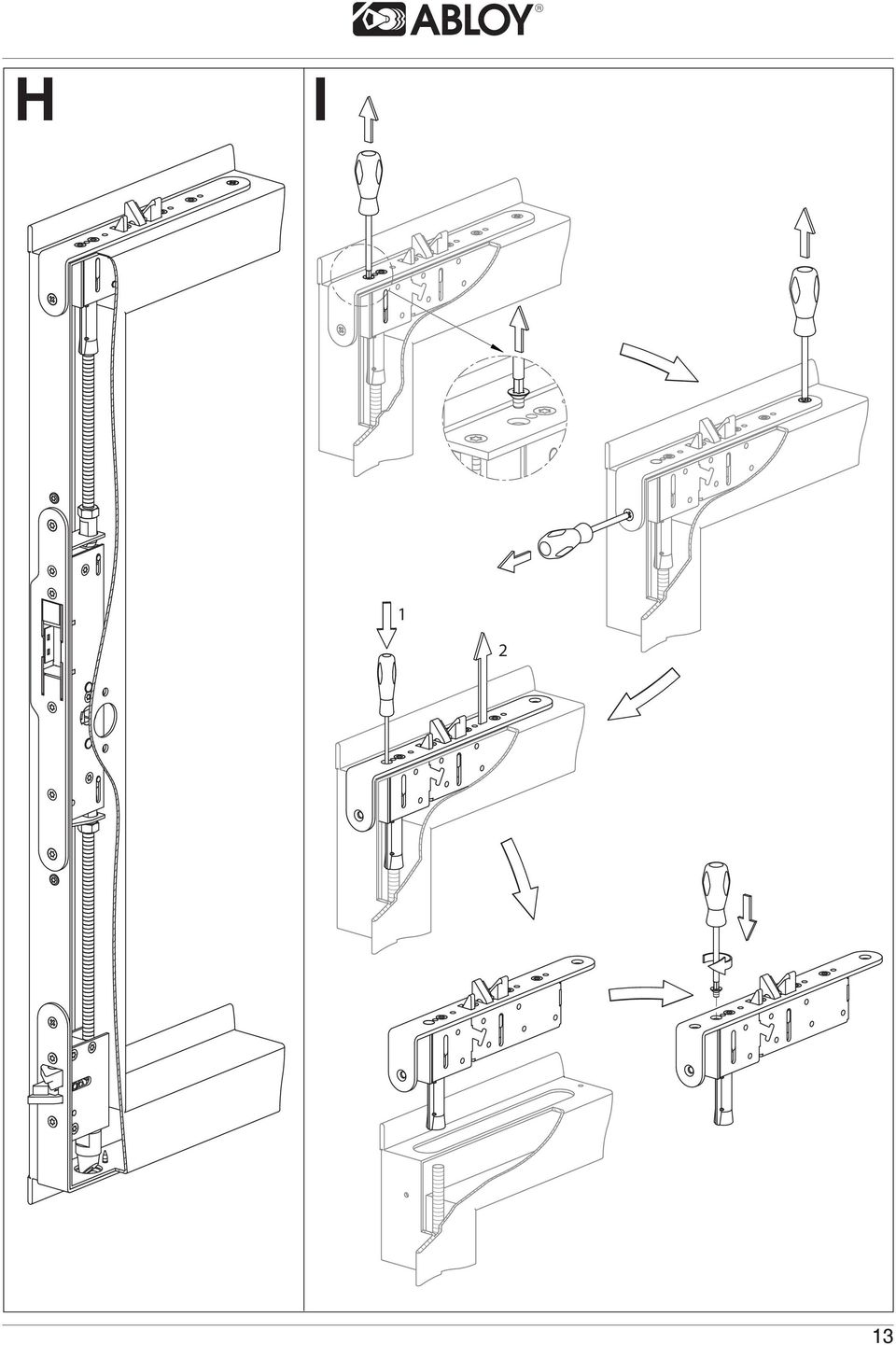 ABLOY®

H

I

1

2

13