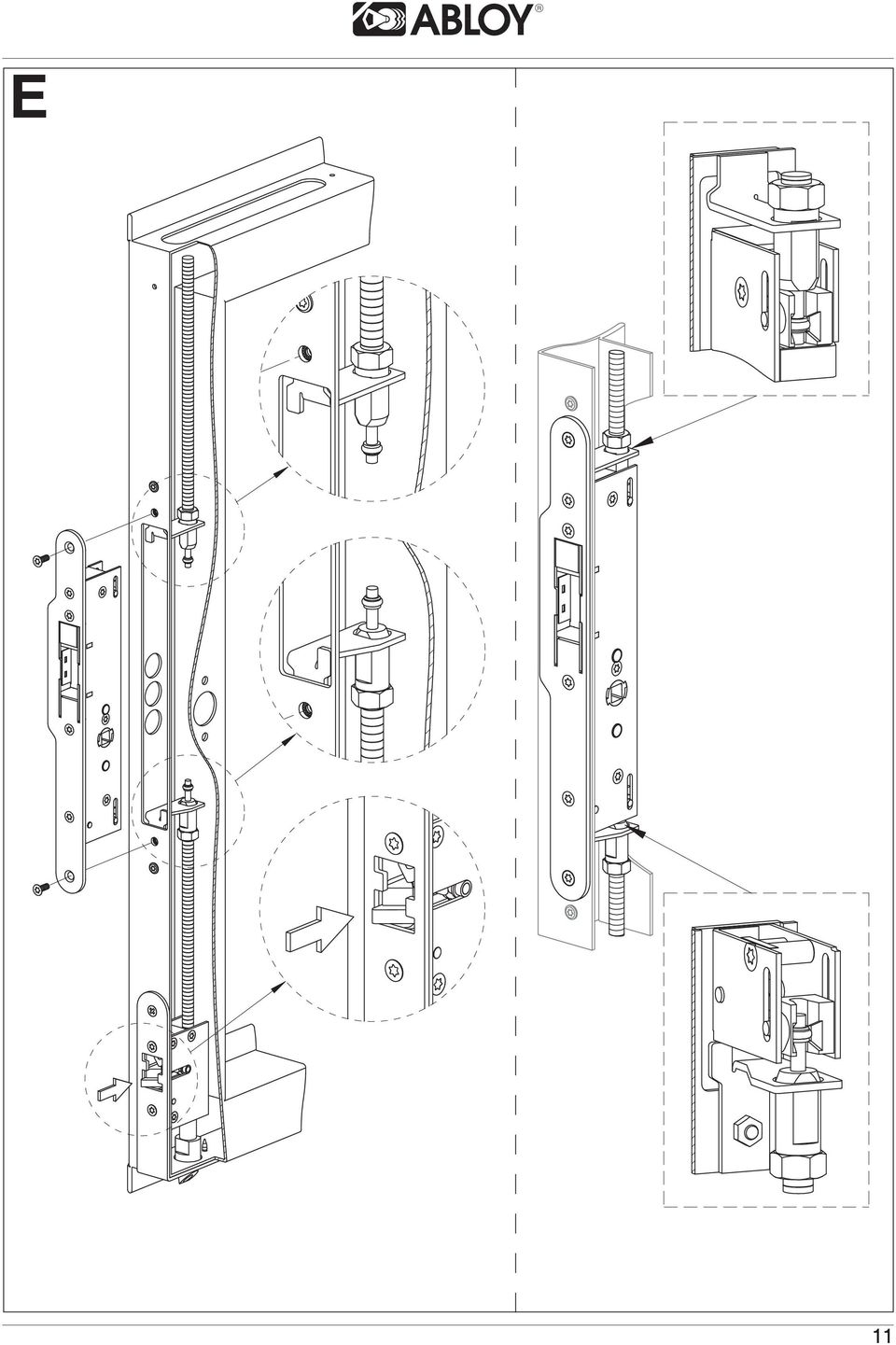 ABLOY®

E

11