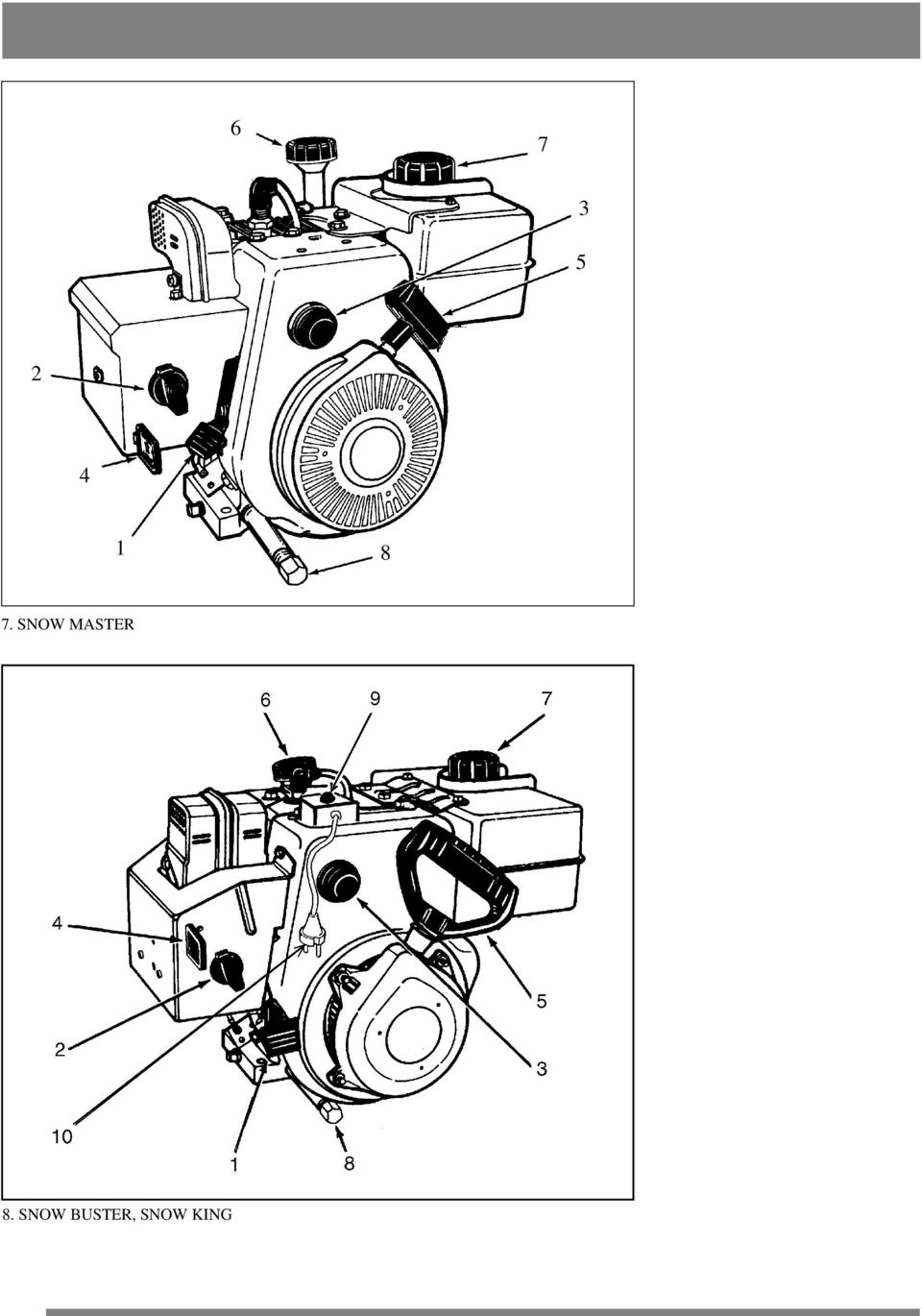 6
7
3
5
2
4
1
8

7. SNOW MASTER

6
9
7
4
5
2
3
10
1
8

8. SNOW BUSTER, SNOW KING