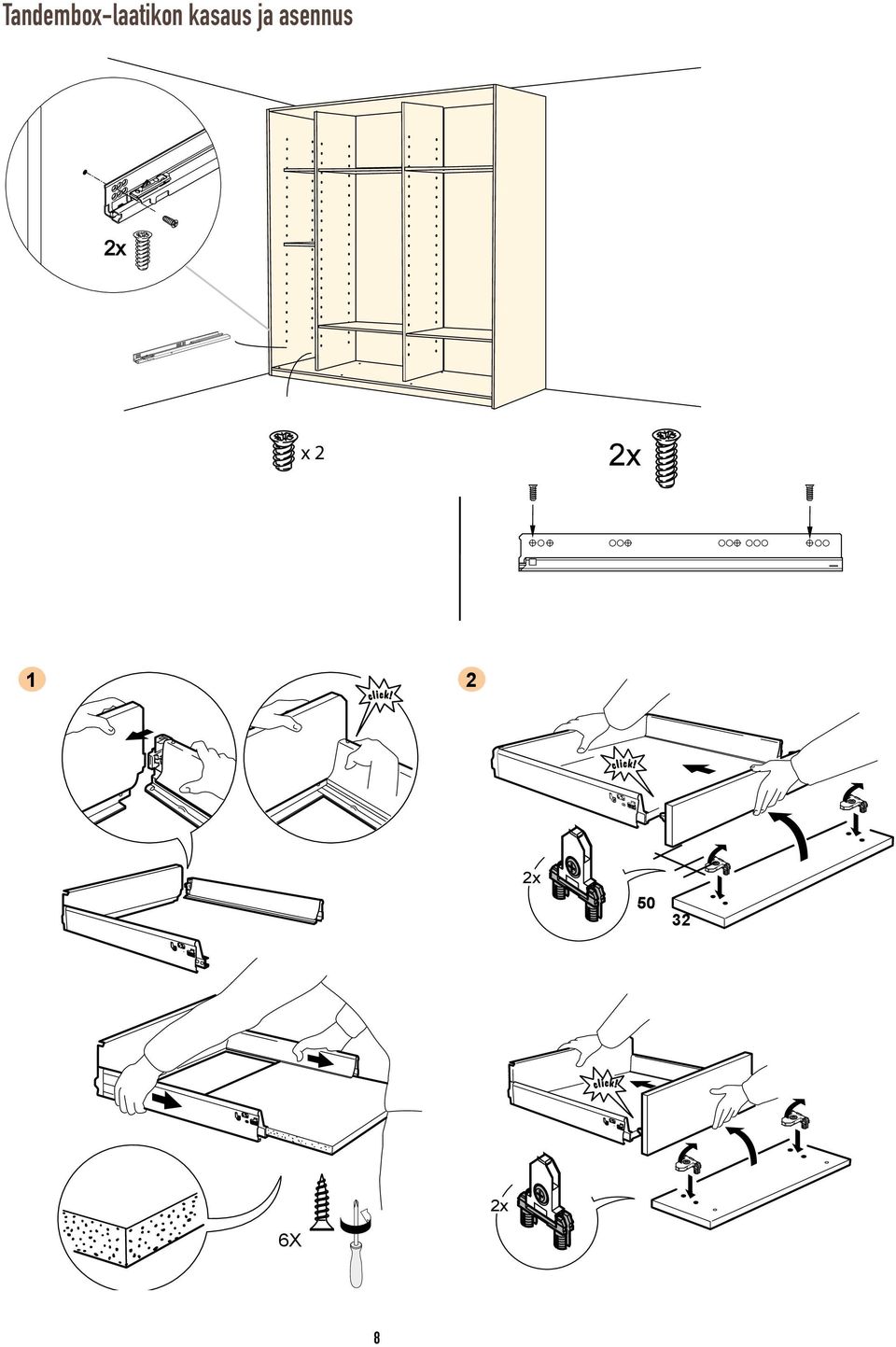 Tandembox-laatikon kasaus ja asennus

2x

x 2

2x

1

click!

2

click!

2x

50

32

click!

6X

2x

8