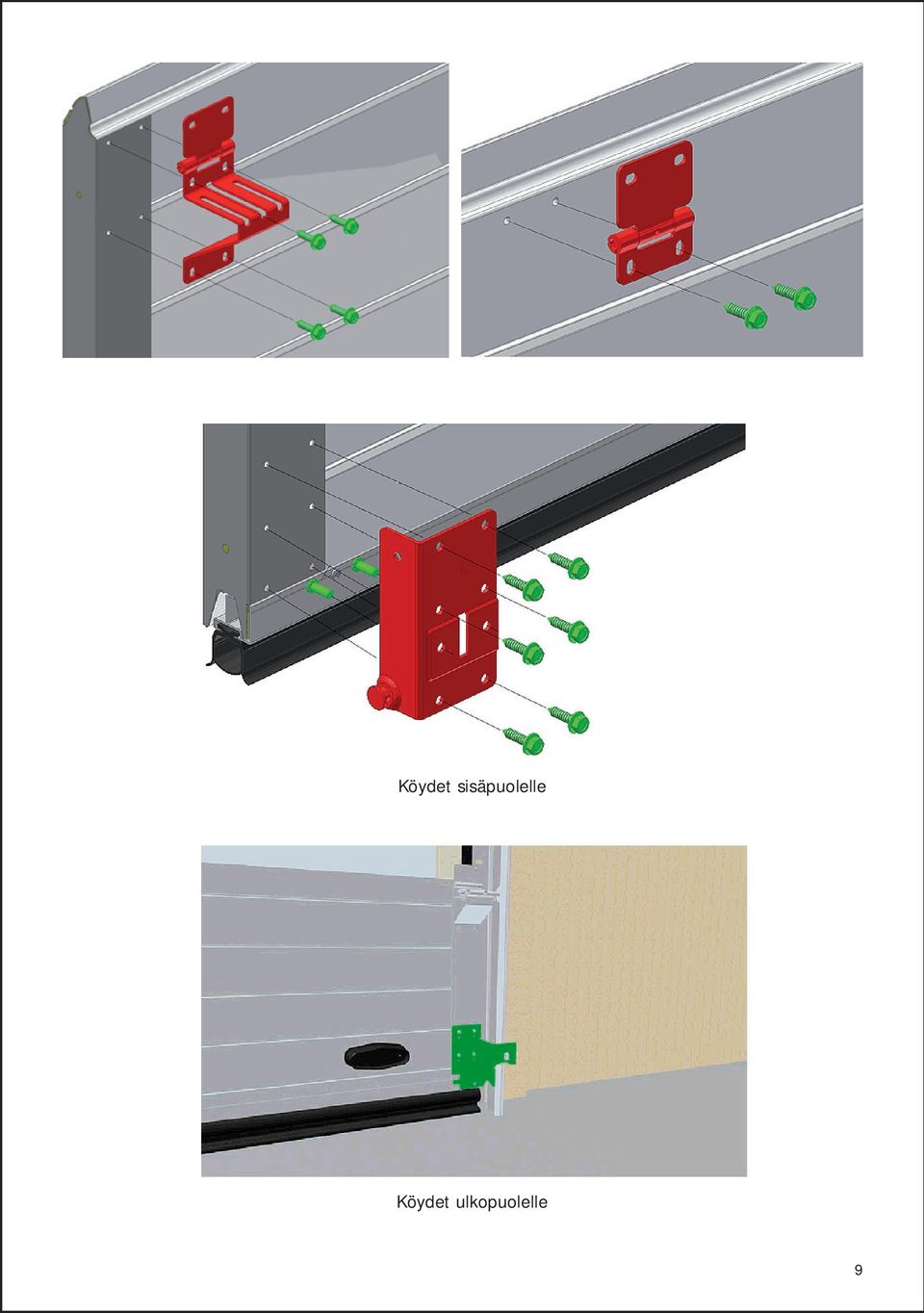 Köydet sisäpuolelle

Köydet ulkopuolelle

9