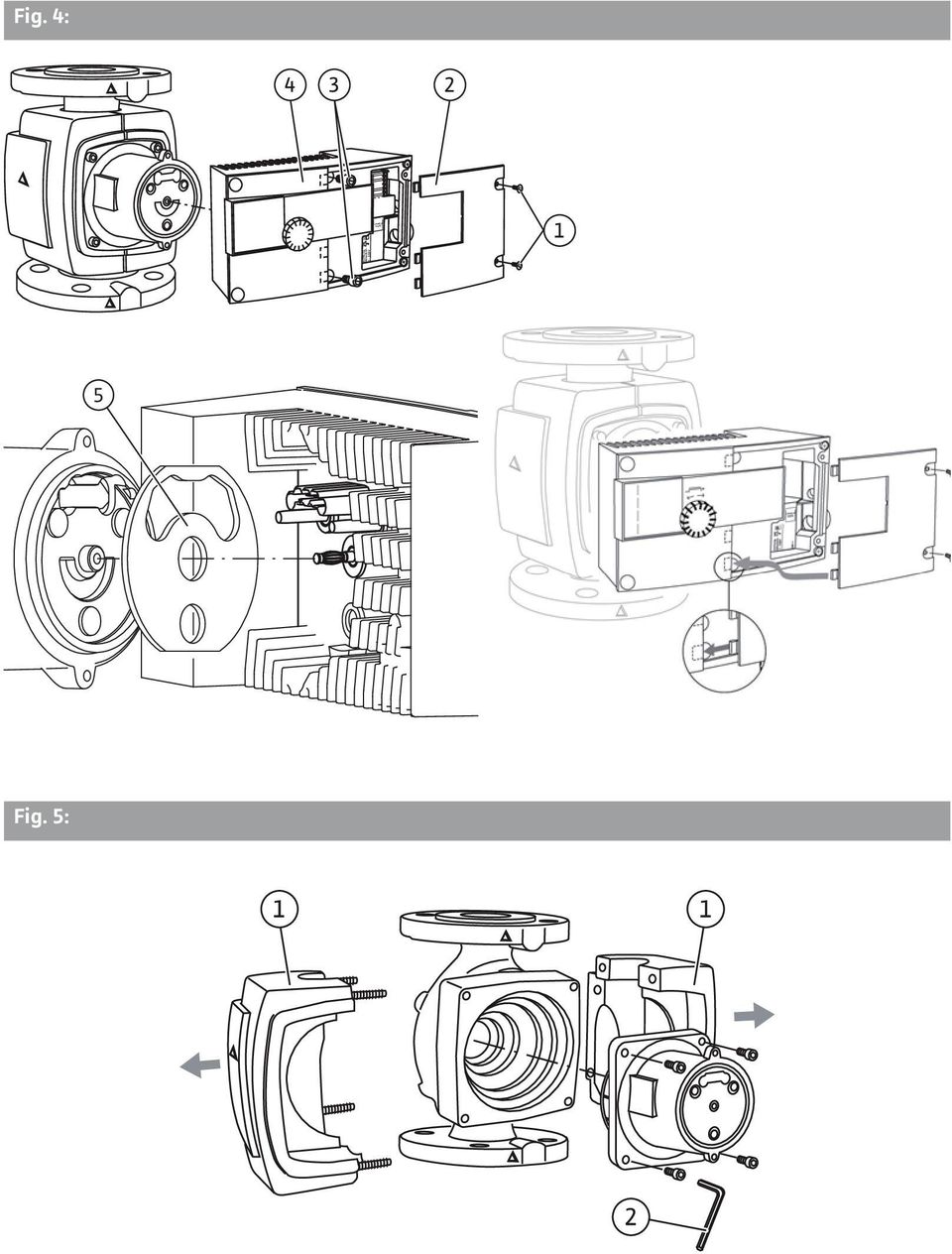 Fig. 4:

4 3 2

1

5

Fig. 5:

1 1

2