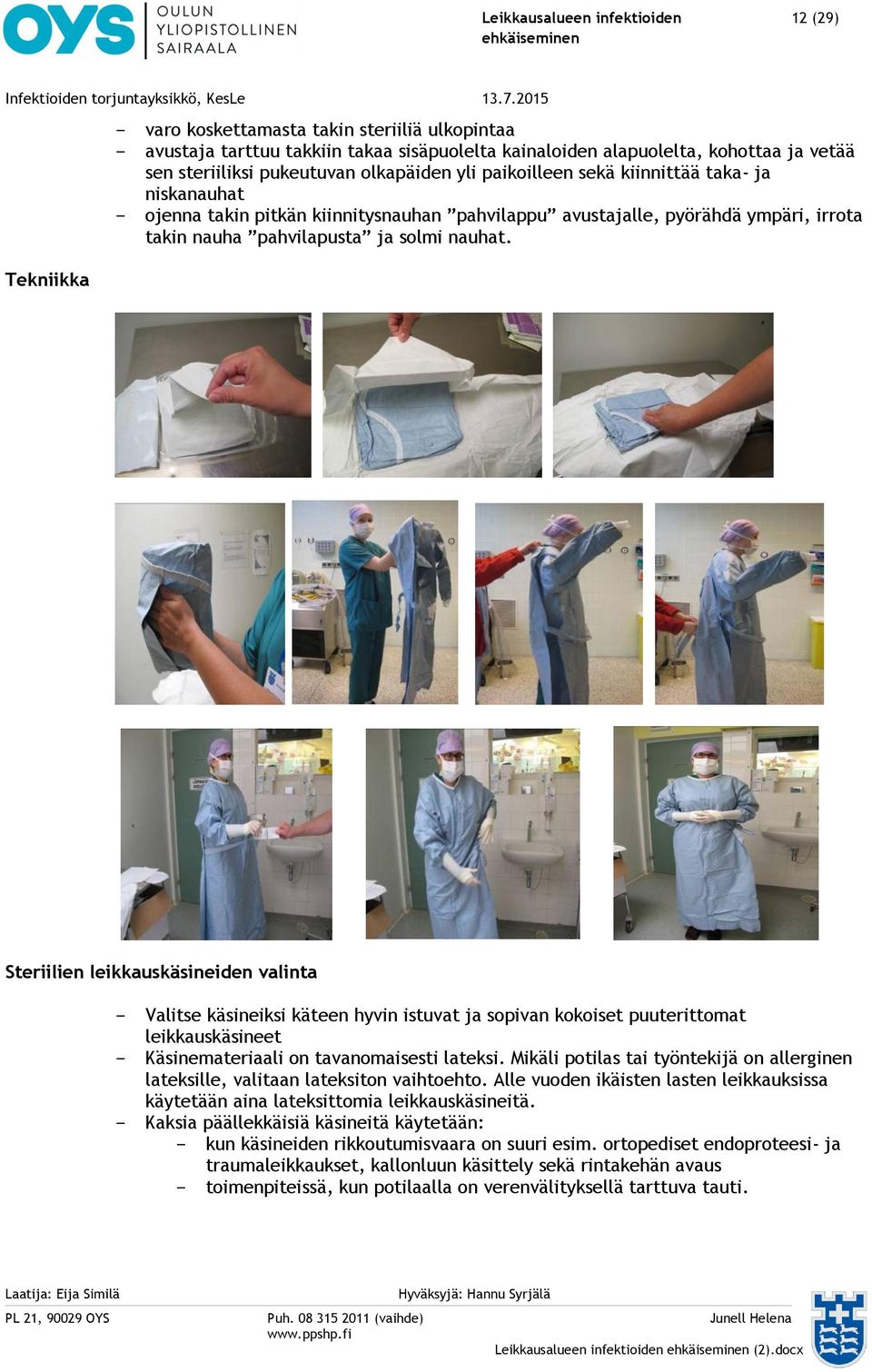 OYS OULUN YLIOPISTOLLINEN SAIRAALA

Leikkausalueen infektioiden ehkäiseminen

12 (29)

Infektioiden torjuntayksikkö, KesLe

13.7.2015

- varo koskettamasta takin steriiliä ulkopintaa
- avustaja tarttuu takkiin takaa sisäpuolelta kainaloiden alapuolelta, kohottaa ja vetää sen steriiliksi pukeutuvan olkapäiden yli paikoilleen sekä kiinnittää taka- ja niskanauhat
- ojenna takin pitkän kiinnitysnauhan ”pahvilappu” avustajalle, pyörähdä ympäri, irrota takin nauha ”pahvilapusta” ja solmi nauhat.

Tekniikka

Steriilien leikkauskäsineiden valinta

- Valitse käsineiksi käteen hyvin istuvat ja sopivan kokoiset puuterittomat leikkauskäsineet
- Käsinemateriaali on tavanomaisesti lateksi. Mikäli potilas tai työntekijä on allerginen lateksille, valitaan lateksiton vaihtoehto. Alle vuoden ikäisten lasten leikkauksissa käytetään aina lateksittomia leikkauskäsineitä.
- Kaksia päällekkäisiä käsineitä käytetään:
  - kun käsineiden rikkoutumisvaara on suuri esim. ortopediset endoproteesi- ja traumaleikkaukset, kallonluun käsittely sekä rintakehän avaus
  - toimenpiteissä, kun potilaalla on verenvälityksellä tarttuva tauti.

Laatija: Eija Similä

Hyväksyjä: Hannu Syrjälä

PL 21, 90029 OYS

Puh. 08 315 2011 (vaihde)
www.ppshp.fi

Junell Helena

Leikkausalueen infektioiden ehkäiseminen (2).docx