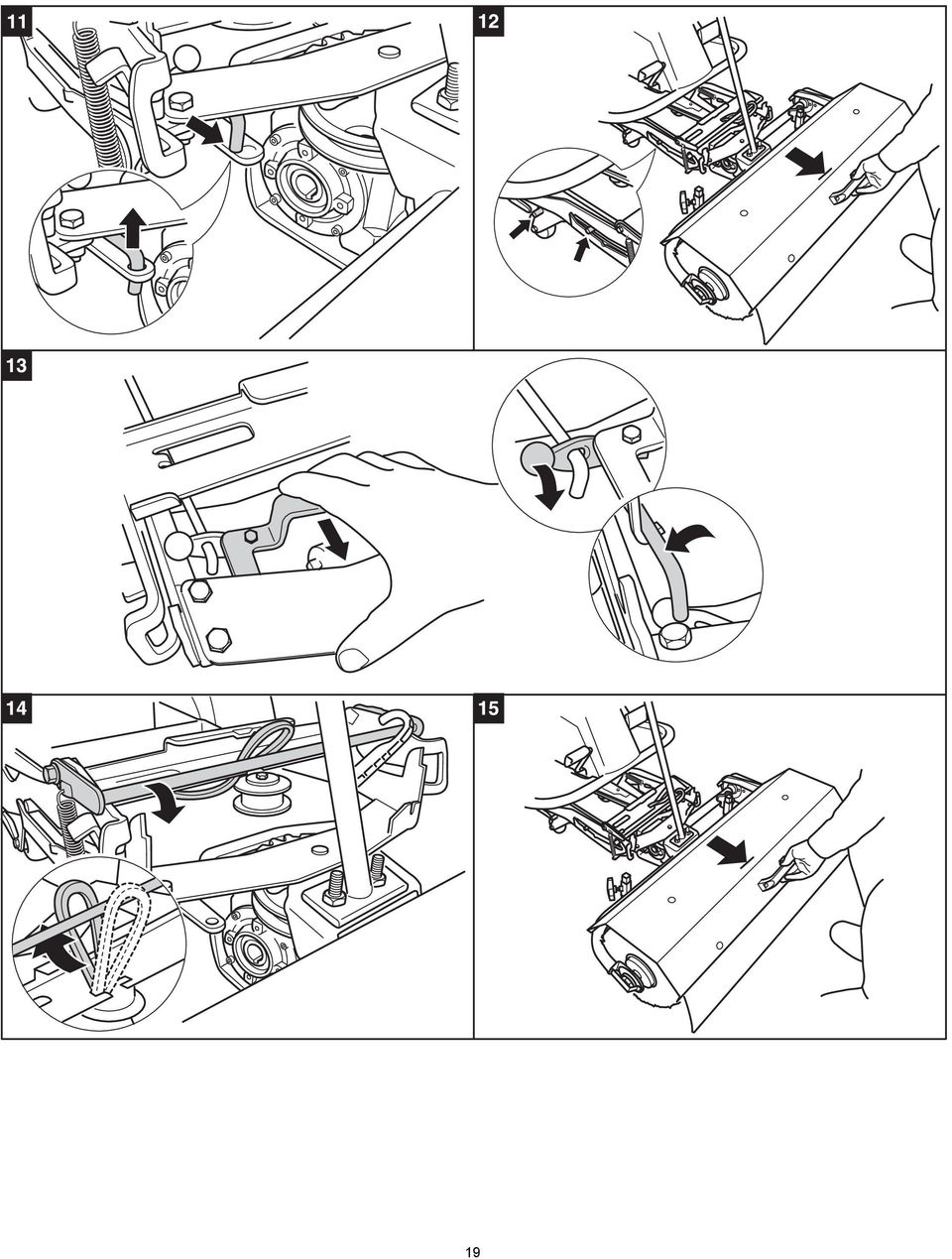 11

12

13

14

15

19