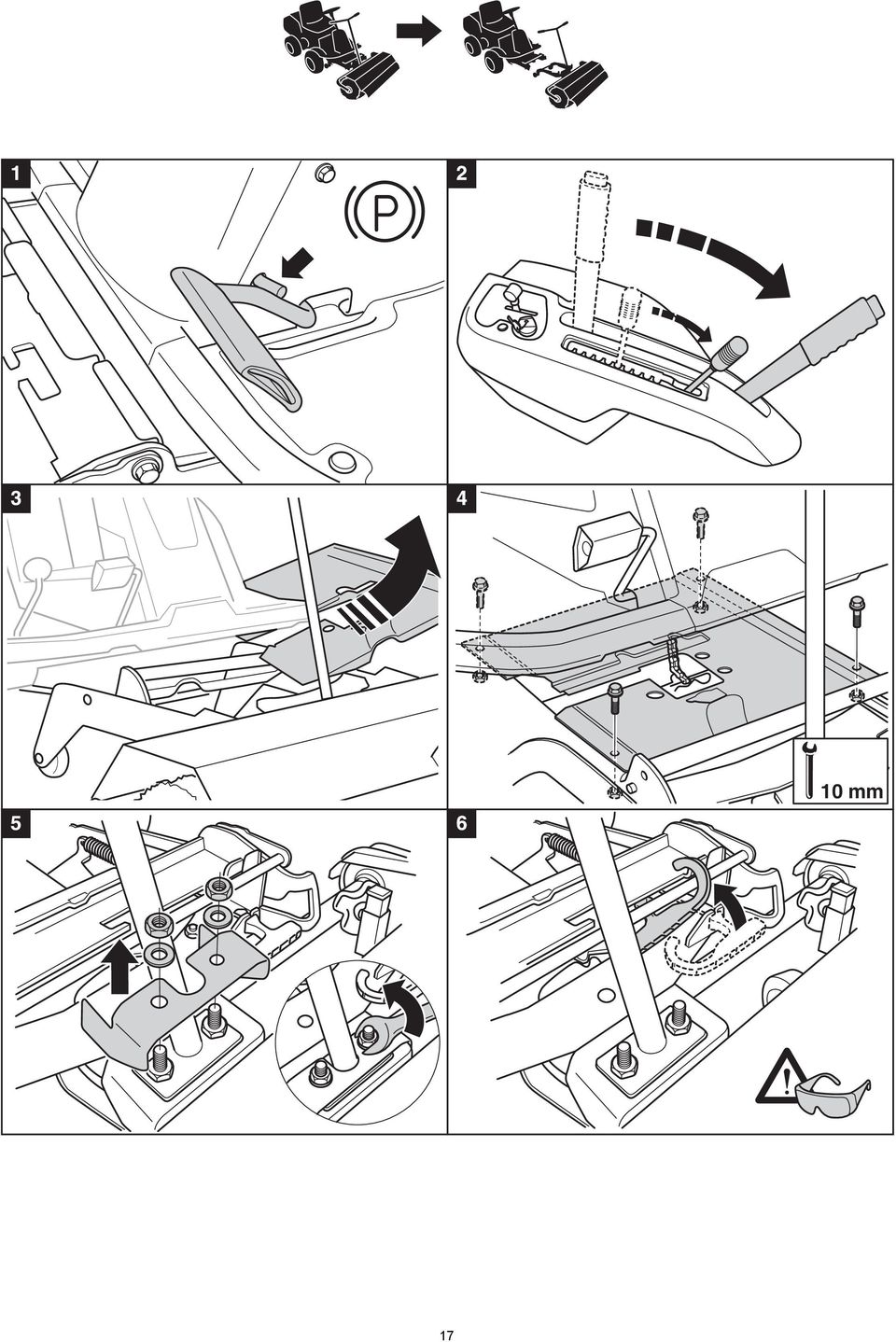 1

(P)

2

3

4

10 mm

5

6

17