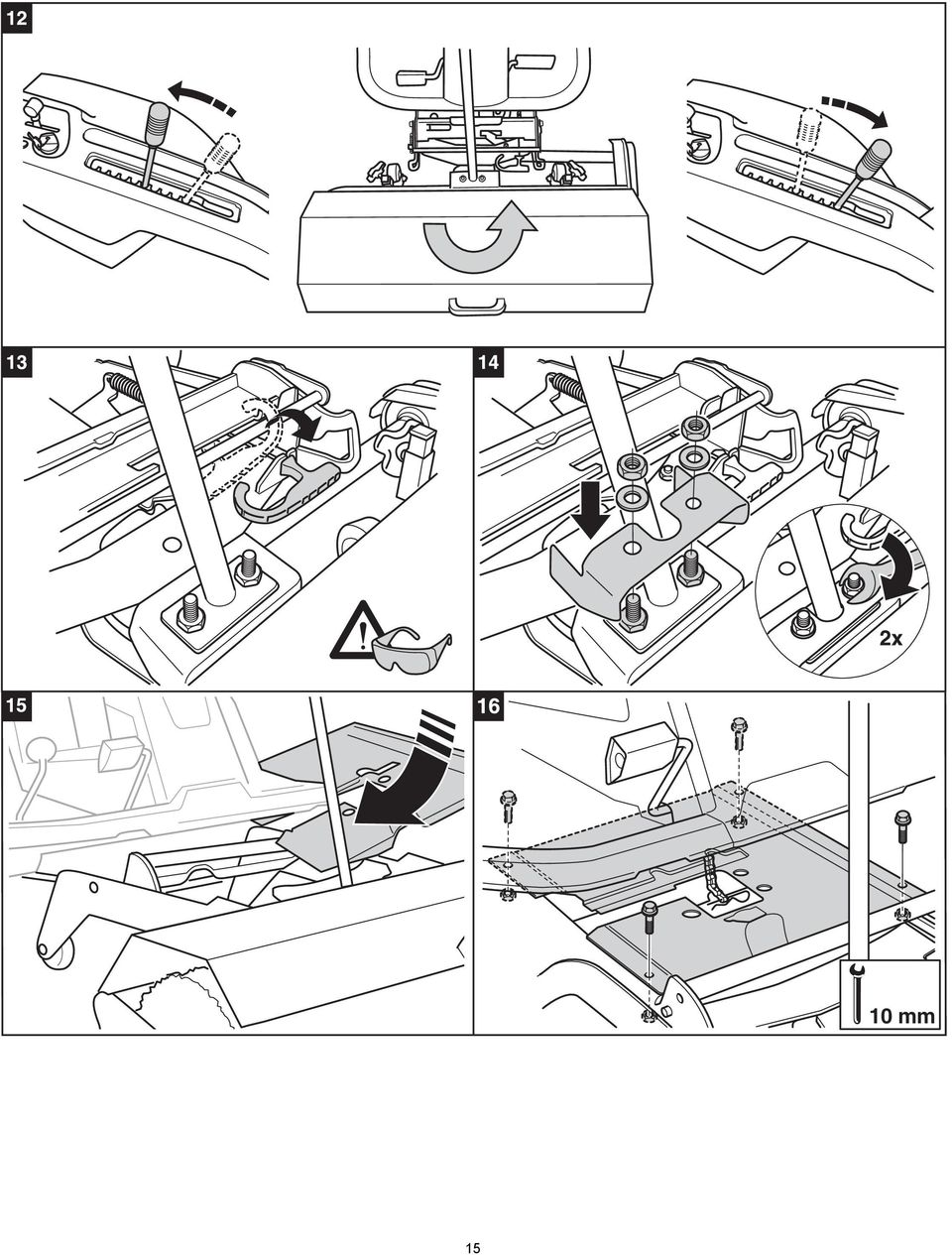 12

13

14

2x

15

16

10 mm

15