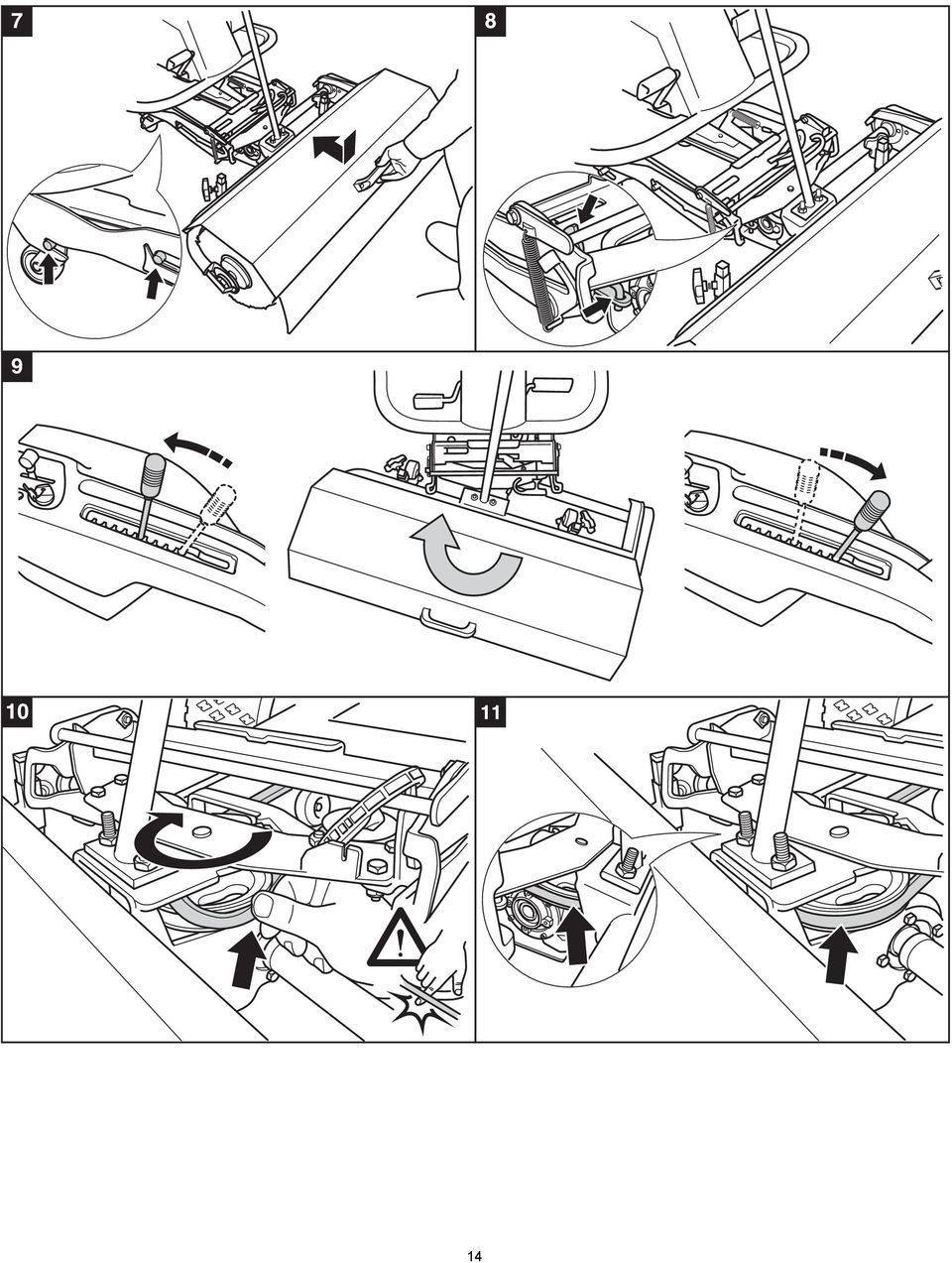 7

8

9

10

11

14