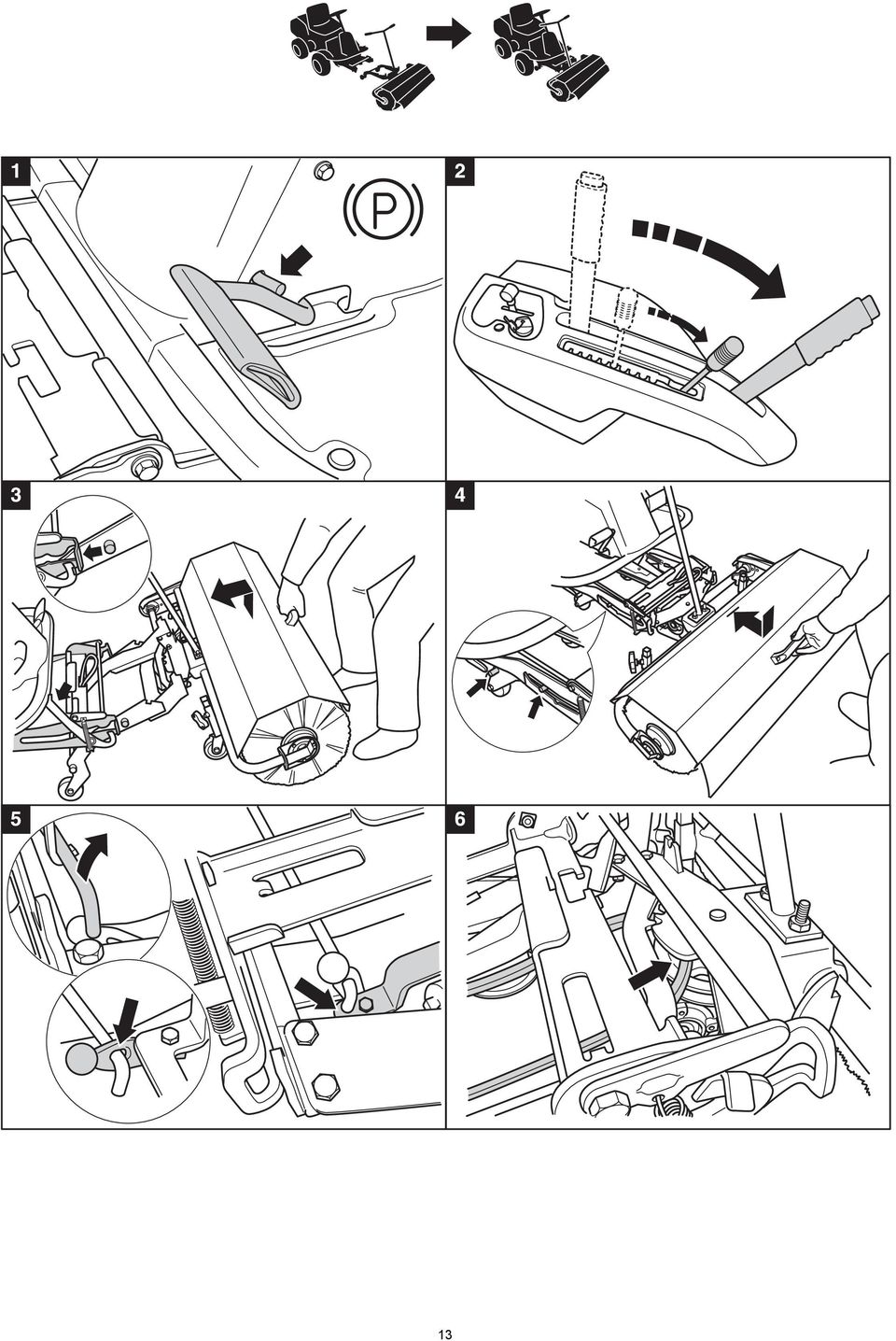 1

(P)

2

3

4

5

6

13