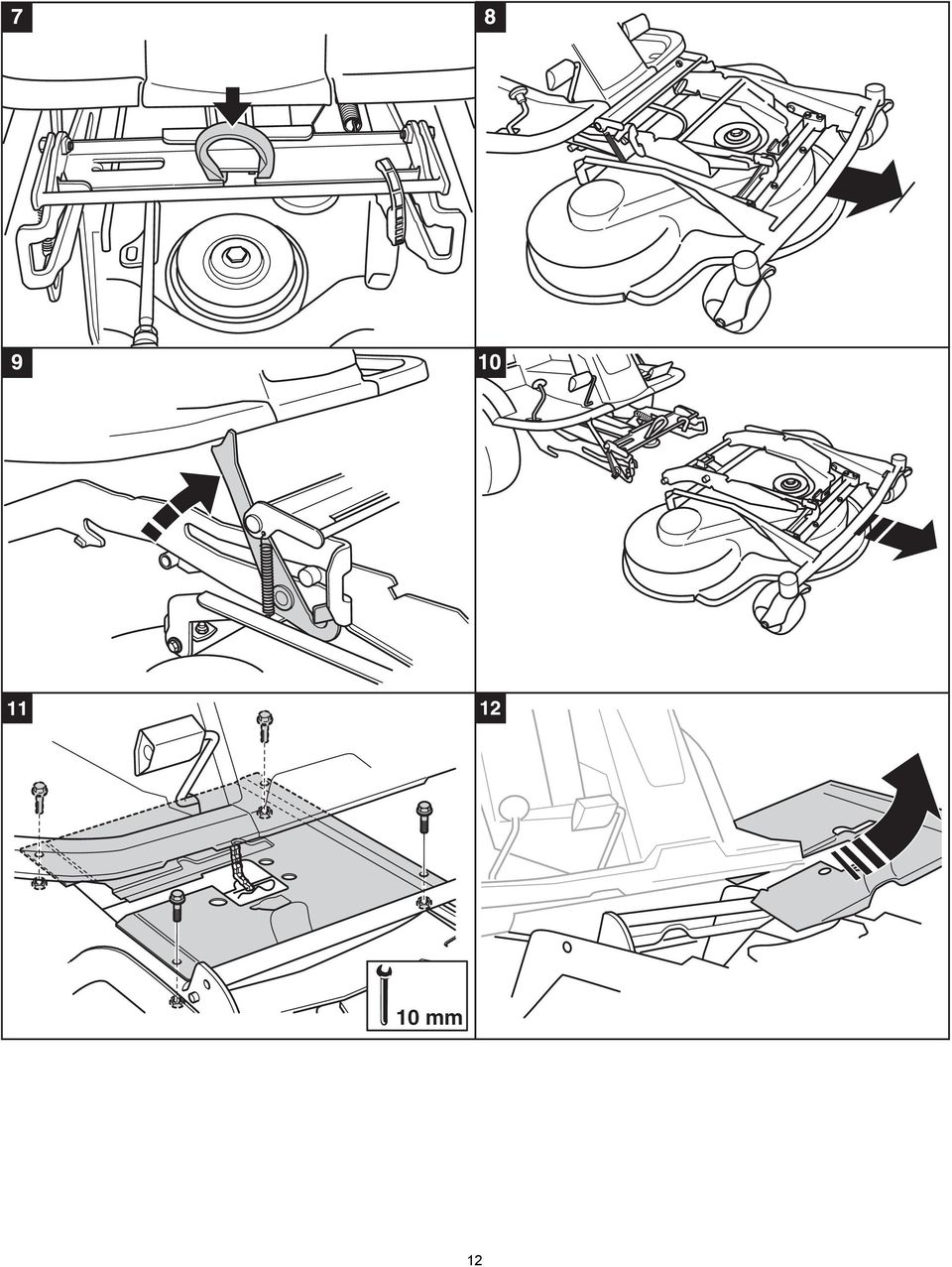 7

8

9

10

11

10 mm

12

12