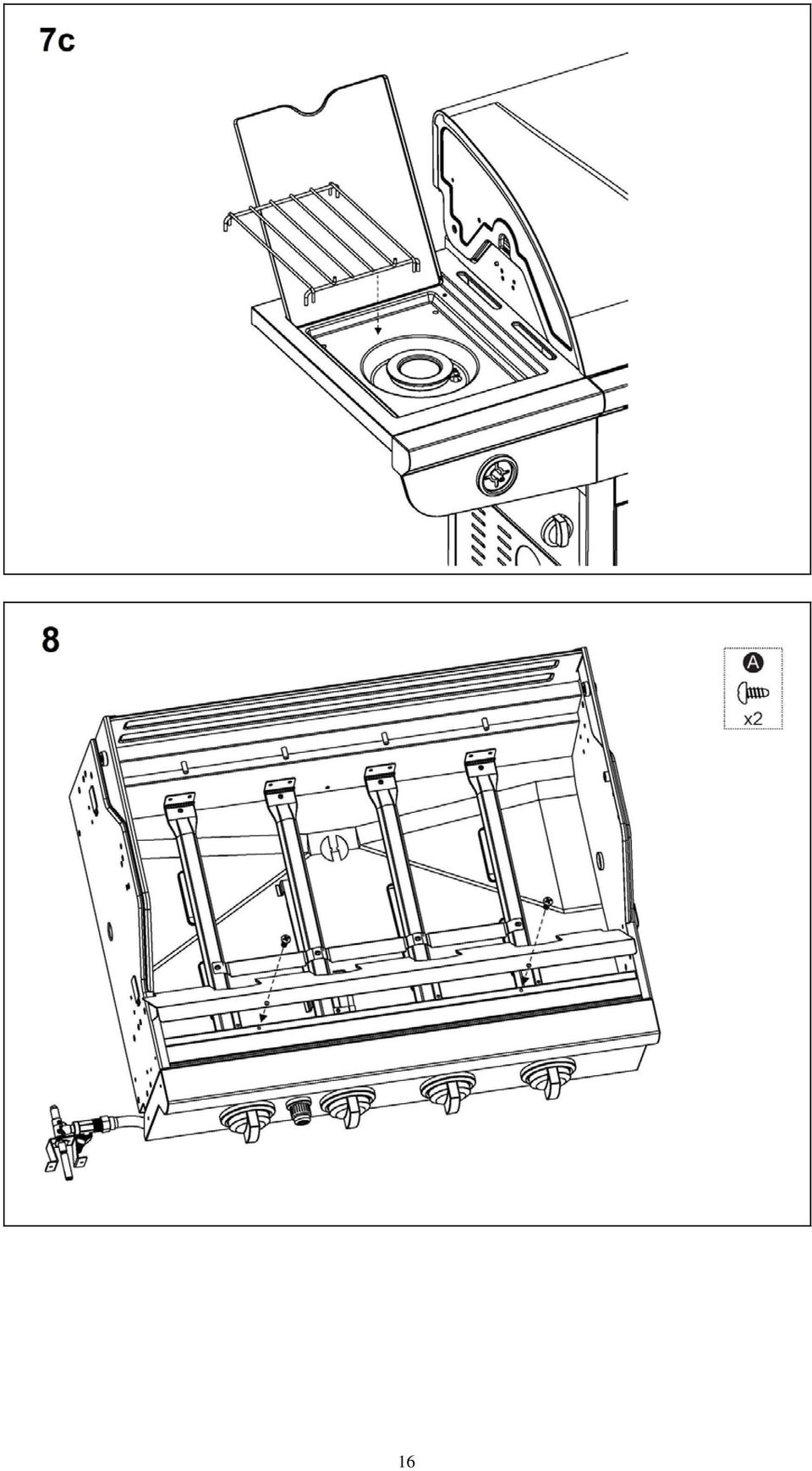 7c

8

A
x2

16