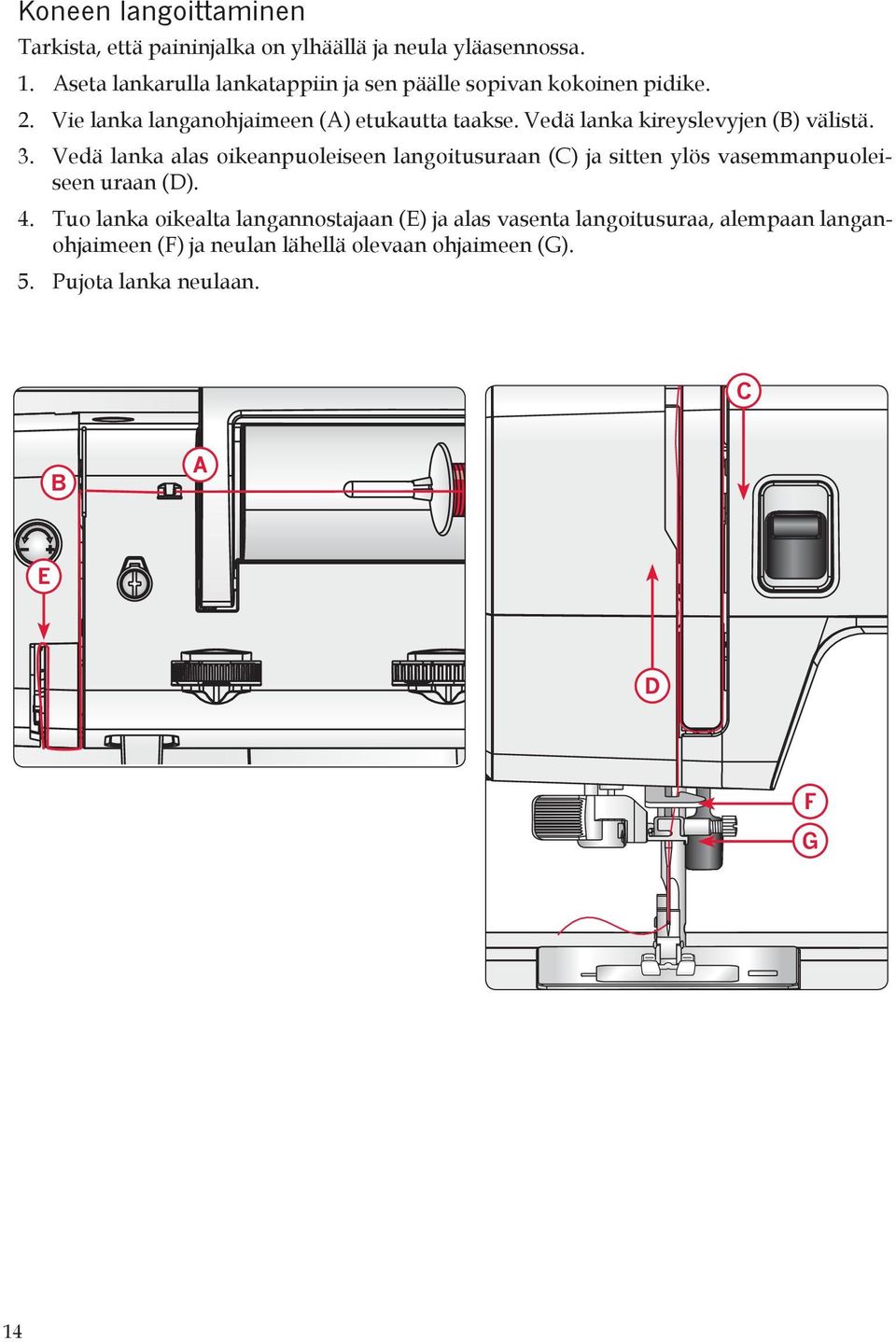 Koneen langoittaminen

Tarkista, että paininjalka on ylhäällä ja neula yläasennossa.

1. Aseta lankarulla lankatappiin ja sen päälle sopivan kokoinen pidike.

2. Vie lanka langanohjaimeen (A) etukautta taakse. Vedä lanka kireyslevyjen (B) välistä.

3. Vedä lanka alas oikeanpuoleiseen langoitusuraan (C) ja sitten ylös vasemmanpuoleiseen uraan (D).

4. Tuo lanka oikealta langannostajaan (E) ja alas vasenta langoitusuraa, alempaan langanohjaimeen (F) ja neulan lähellä olevaan ohjaimeen (G).

5. Pujota lanka neulaan.

B

A

E

C

D

F

G

14